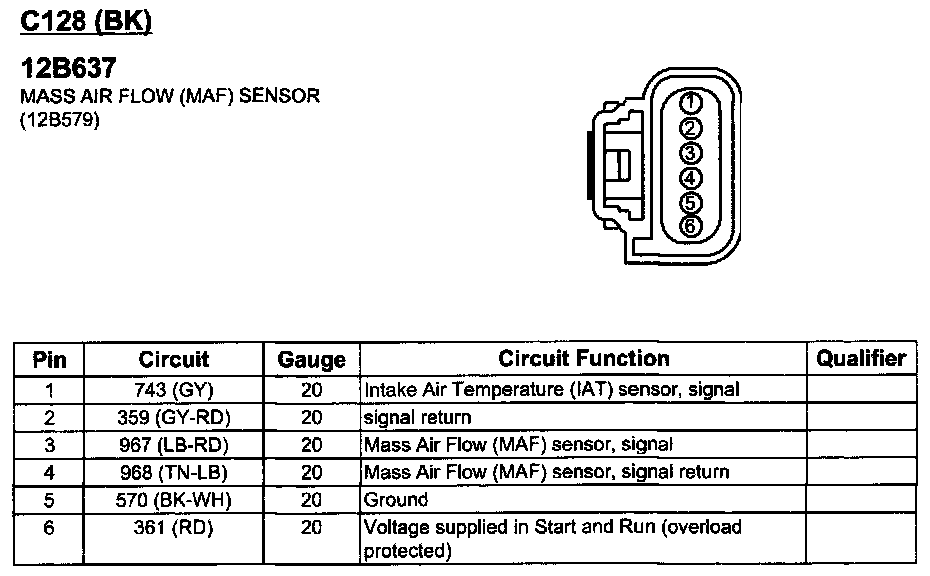 C128 (BK)

12B637
MASS AIR FLOW (MAF) SENSOR
(12B579)

1
2
3
4
5
6

| Pin | Circuit | Gauge | Circuit Function | Qualifier |
|---|---|---|---|---|
| 1 | 743 (GY) | 20 | Intake Air Temperature (IAT) sensor, signal | |
| 2 | 359 (GY-RD) | 20 | signal return | |
| 3 | 967 (LB-RD) | 20 | Mass Air Flow (MAF) sensor, signal | |
| 4 | 968 (TN-LB) | 20 | Mass Air Flow (MAF) sensor, signal return | |
| 5 | 570 (BK-WH) | 20 | Ground | |
| 6 | 361 (RD) | 20 | Voltage supplied in Start and Run (overload protected) | |