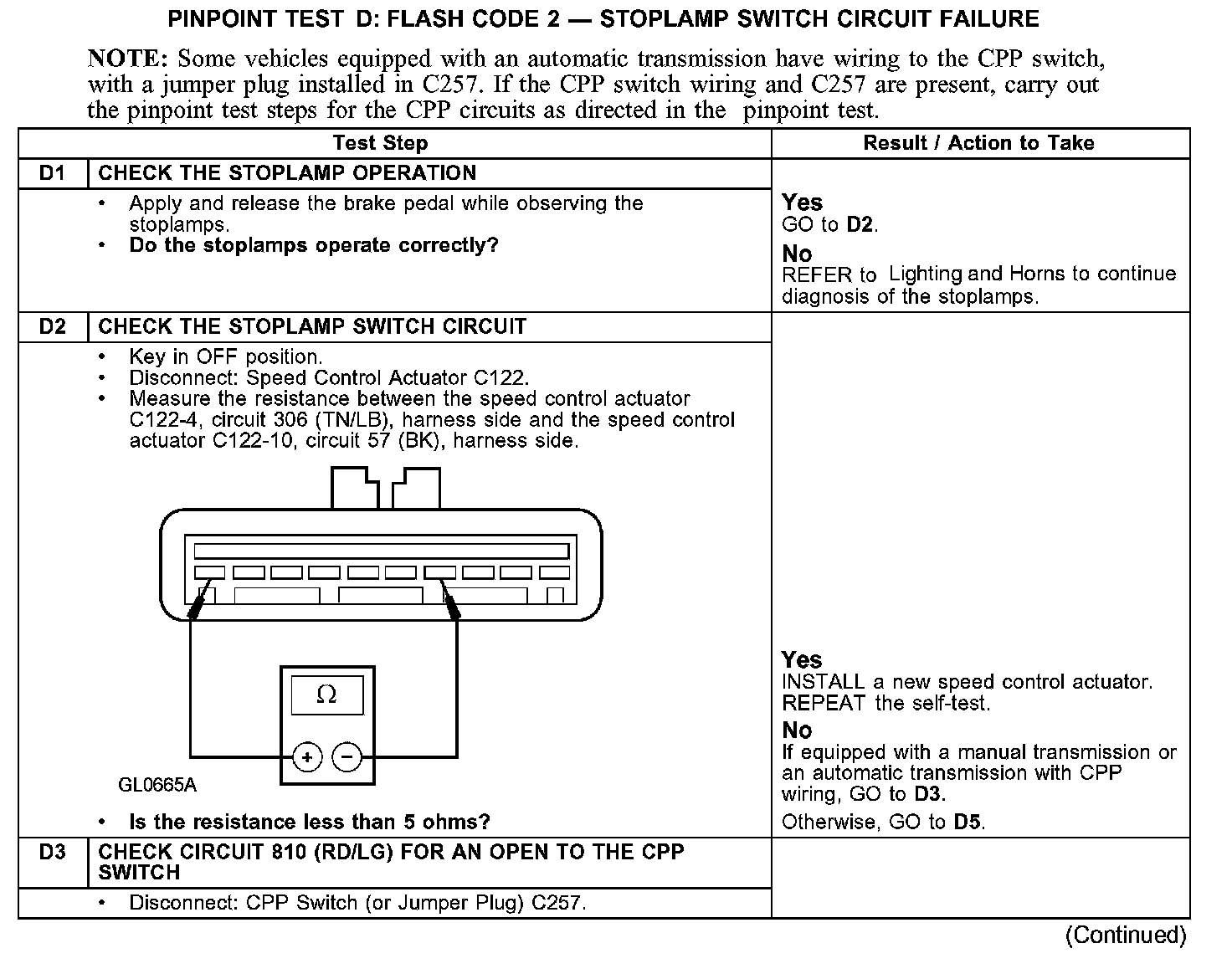 PINPOINT TEST D: FLASH CODE 2 — STOPLAMP SWITCH CIRCUIT FAILURE

NOTE: Some vehicles equipped with an automatic transmission have wiring to the CPP switch, with a jumper plug installed in C257. If the CPP switch wiring and C257 are present, carry out the pinpoint test steps for the CPP circuits as directed in the pinpoint test.

| Test Step | | Result / Action to Take |
|---|---|---|
| D1 | CHECK THE STOPLAMP OPERATION | |
| | • Apply and release the brake pedal while observing the stoplamps. • Do the stoplamps operate correctly? | Yes GO to D2. No REFER to Lighting and Horns to continue diagnosis of the stoplamps. |
| D2 | CHECK THE STOPLAMP SWITCH CIRCUIT | |
| | • Key in OFF position. • Disconnect: Speed Control Actuator C122. • Measure the resistance between the speed control actuator C122-4, circuit 306 (TN/LB), harness side and the speed control actuator C122-10, circuit 57 (BK), harness side. $\Omega$ + − GL0665A • Is the resistance less than 5 ohms? | Yes INSTALL a new speed control actuator. REPEAT the self-test. No If equipped with a manual transmission or an automatic transmission with CPP wiring, GO to D3. Otherwise, GO to D5. |
| D3 | CHECK CIRCUIT 810 (RD/LG) FOR AN OPEN TO THE CPP SWITCH | |
| | • Disconnect: CPP Switch (or Jumper Plug) C257. | |

(Continued)