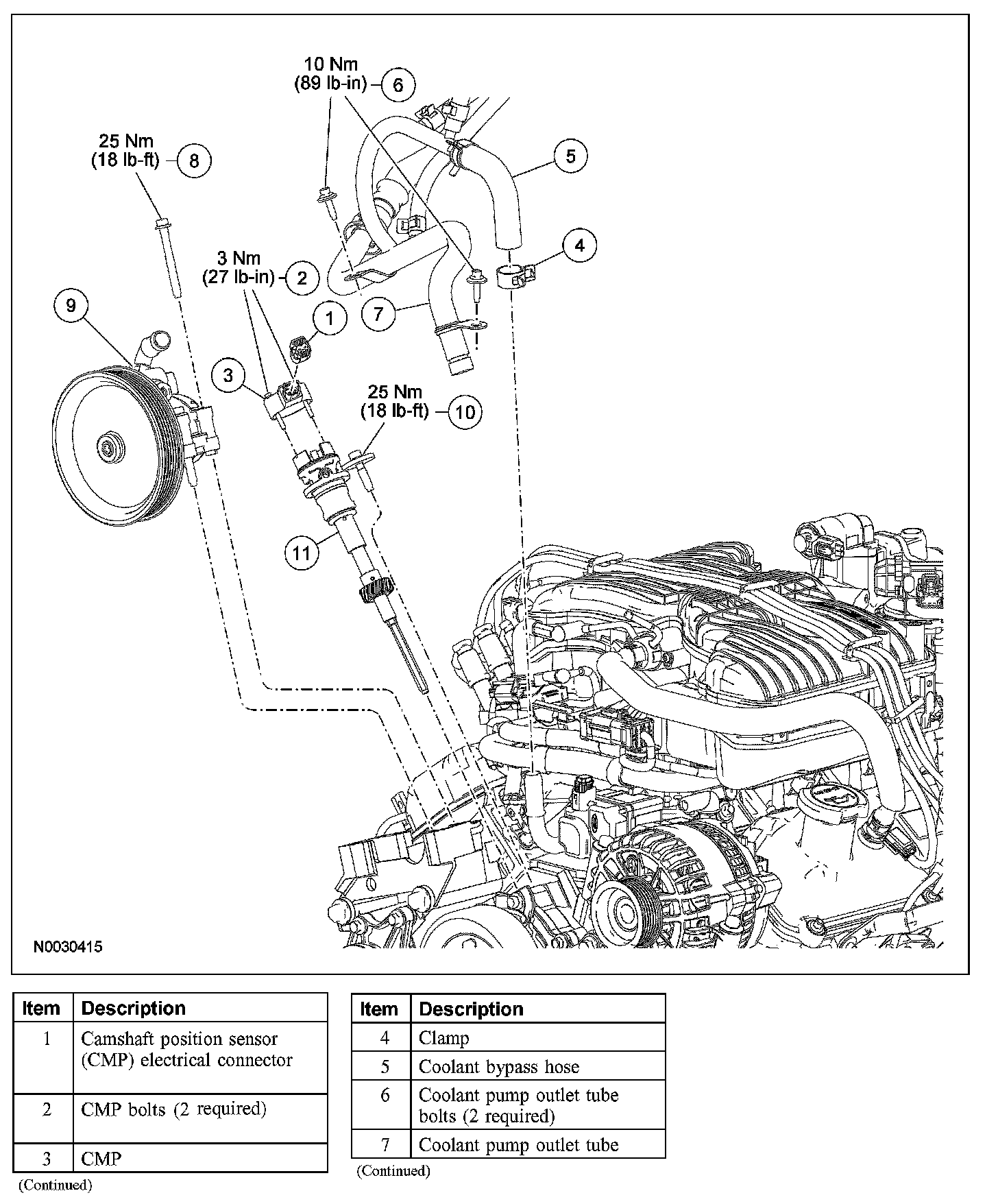 10 Nm
(89 lb-in) 6

25 Nm
(18 lb-ft) 8

5

4

3 Nm
(27 lb-in) 2

9

1

7

3

25 Nm
(18 lb-ft) 10

11

N0030415

| Item | Description |
|---|---|
| 1 | Camshaft position sensor (CMP) electrical connector |
| 2 | CMP bolts (2 required) |
| 3 | CMP |

(Continued)

| Item | Description |
|---|---|
| 4 | Clamp |
| 5 | Coolant bypass hose |
| 6 | Coolant pump outlet tube bolts (2 required) |
| 7 | Coolant pump outlet tube |

(Continued)