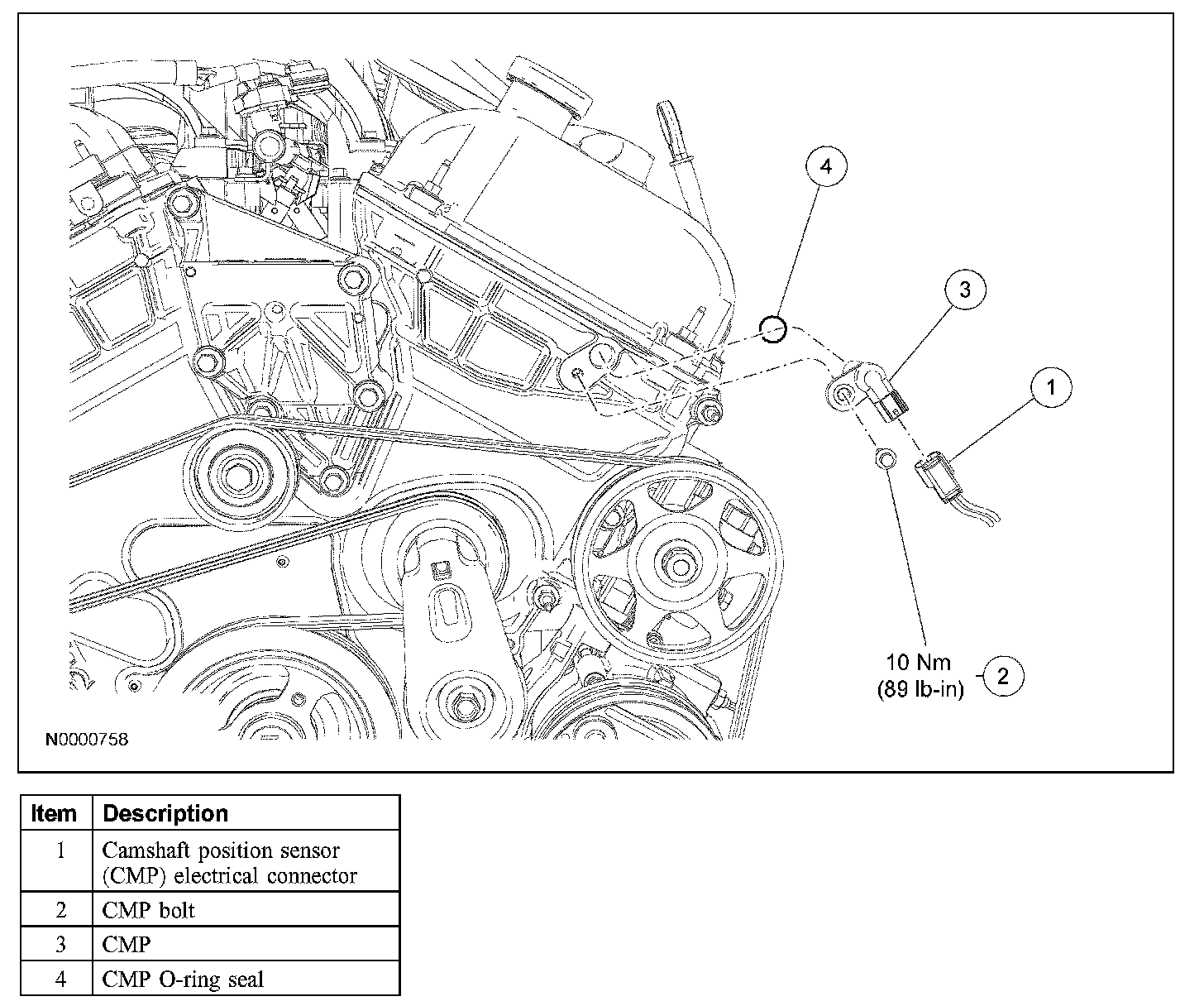 4

3

1

10 Nm
(89 lb-in)

2

N0000758

| Item | Description |
|---|---|
| 1 | Camshaft position sensor (CMP) electrical connector |
| 2 | CMP bolt |
| 3 | CMP |
| 4 | CMP O-ring seal |