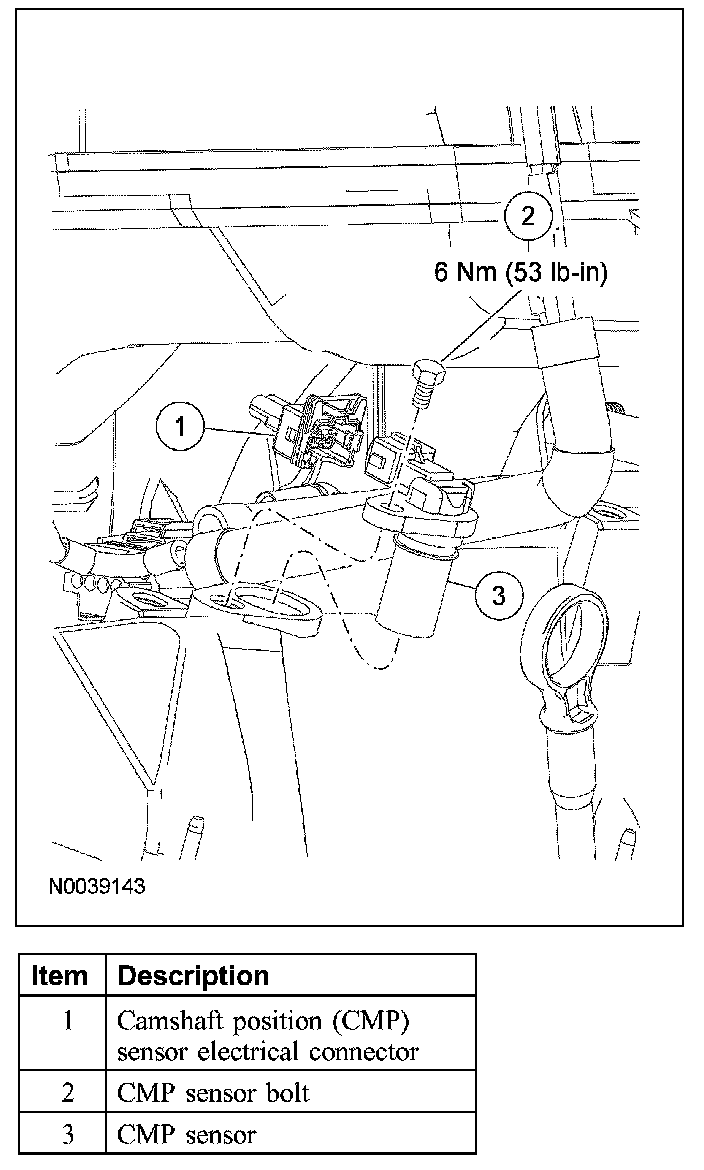 2

6 Nm (53 lb-in)

1

3

N0039143

| Item | Description |
|---|---|
| 1 | Camshaft position (CMP) sensor electrical connector |
| 2 | CMP sensor bolt |
| 3 | CMP sensor |