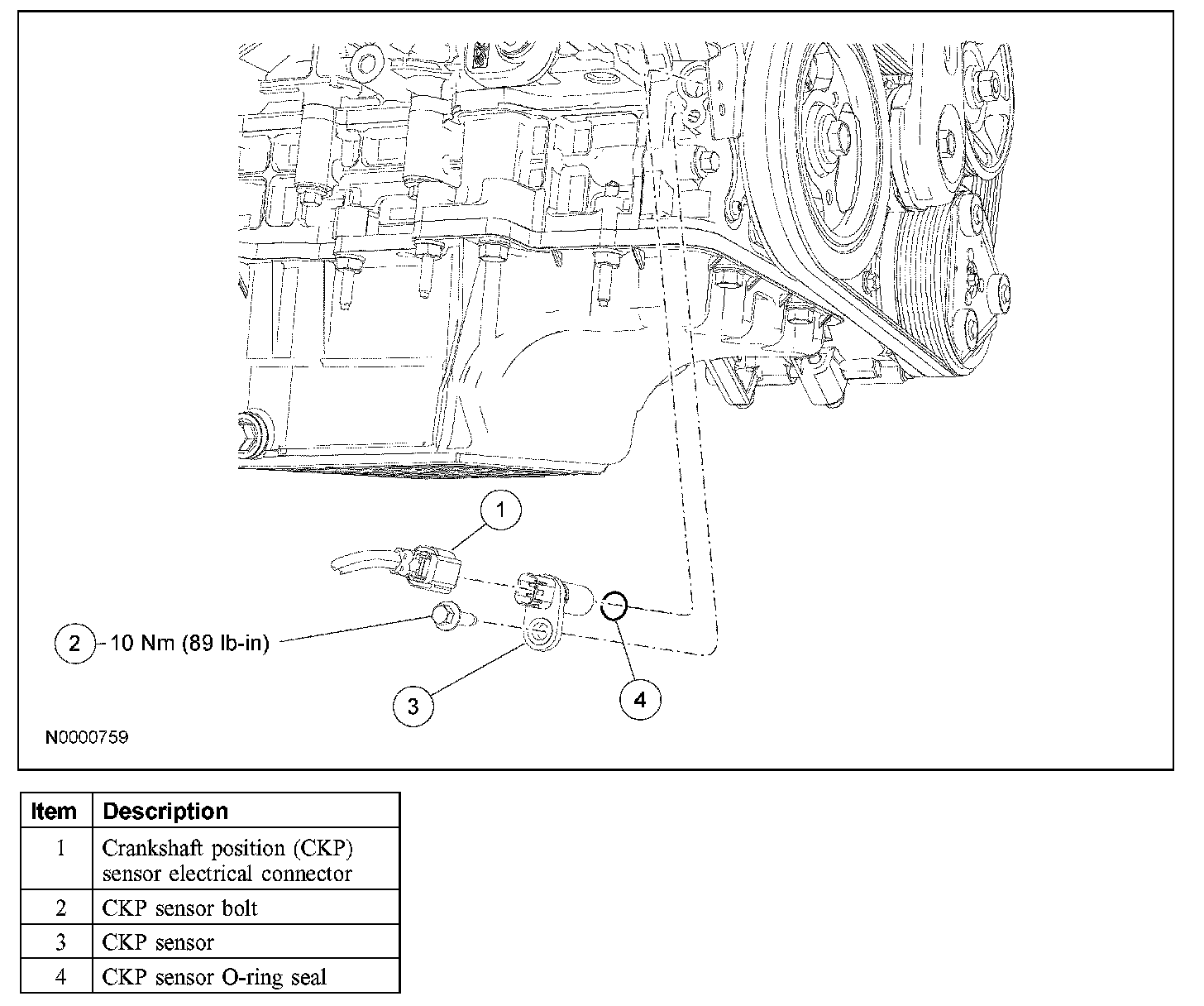 1

2 10 Nm (89 lb-in)

3

4

N0000759

| Item | Description |
|---|---|
| 1 | Crankshaft position (CKP) sensor electrical connector |
| 2 | CKP sensor bolt |
| 3 | CKP sensor |
| 4 | CKP sensor O-ring seal |