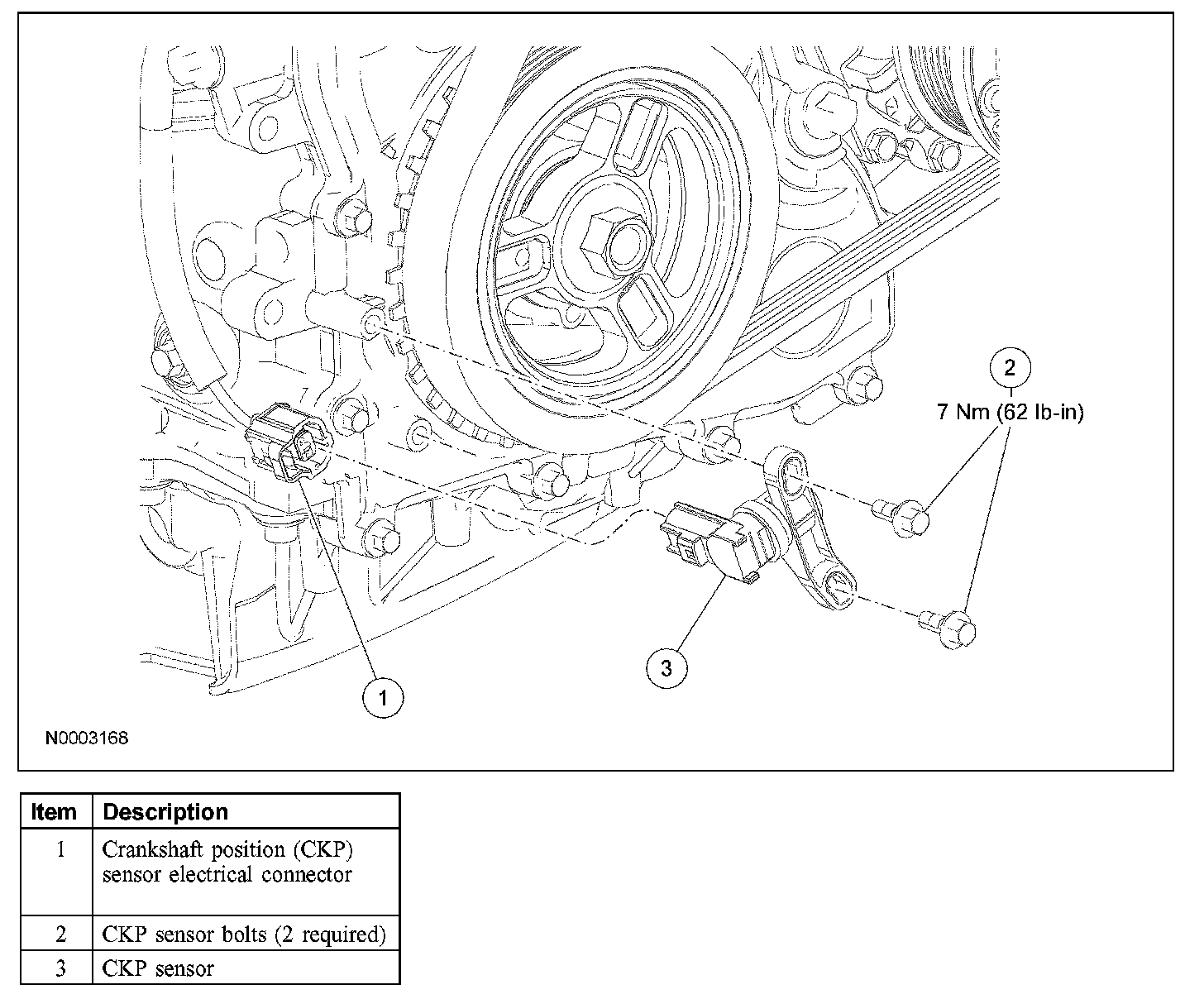 2
7 Nm (62 lb-in)

3

1

N0003168

| Item | Description |
|---|---|
| 1 | Crankshaft position (CKP) sensor electrical connector |
| 2 | CKP sensor bolts (2 required) |
| 3 | CKP sensor |