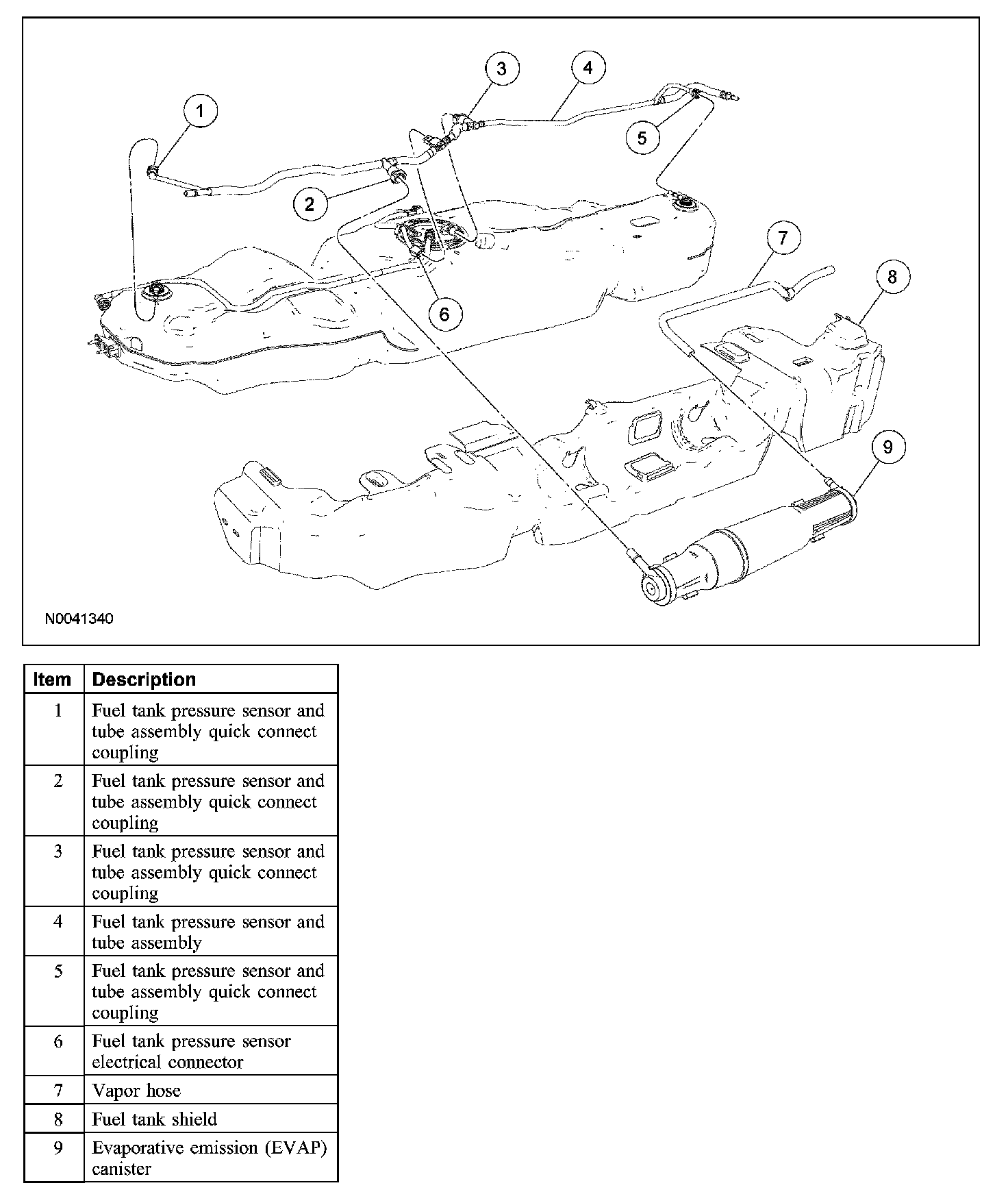 1
2
3
4
5
6
7
8
9
N0041340

| Item | Description |
|---|---|
| 1 | Fuel tank pressure sensor and tube assembly quick connect coupling |
| 2 | Fuel tank pressure sensor and tube assembly quick connect coupling |
| 3 | Fuel tank pressure sensor and tube assembly quick connect coupling |
| 4 | Fuel tank pressure sensor and tube assembly |
| 5 | Fuel tank pressure sensor and tube assembly quick connect coupling |
| 6 | Fuel tank pressure sensor electrical connector |
| 7 | Vapor hose |
| 8 | Fuel tank shield |
| 9 | Evaporative emission (EVAP) canister |