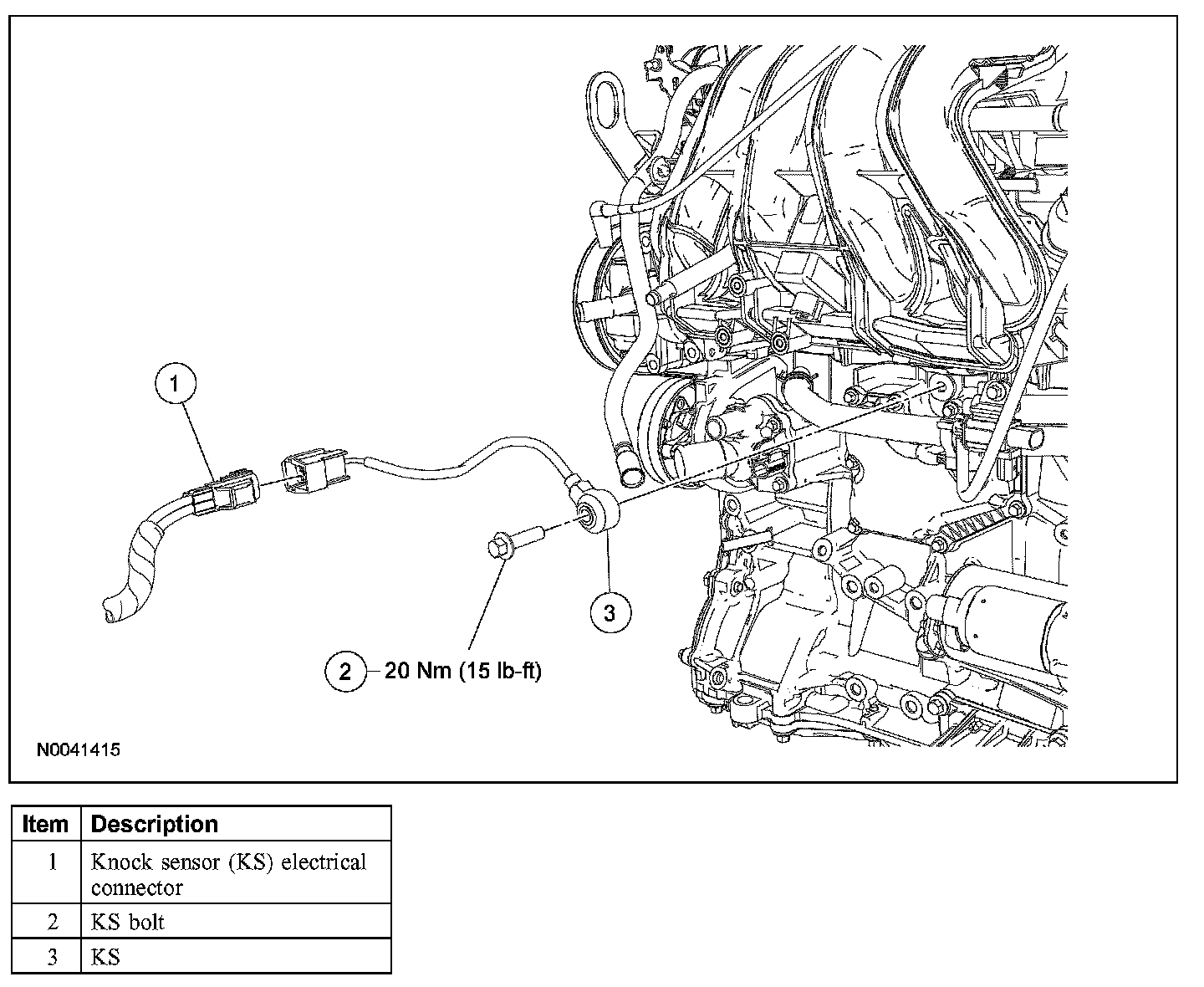 1

3

2 20 Nm (15 lb-ft)

N0041415

| Item | Description |
|---|---|
| 1 | Knock sensor (KS) electrical connector |
| 2 | KS bolt |
| 3 | KS |