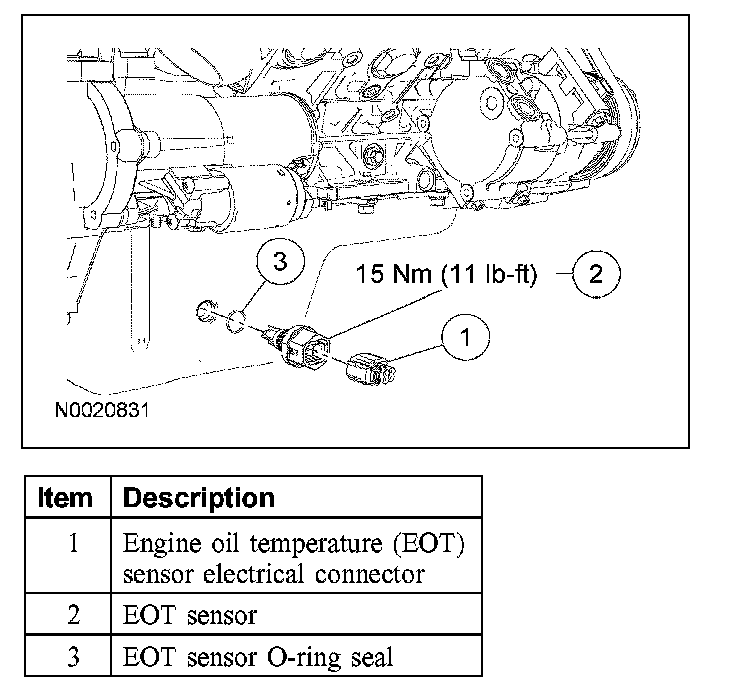 3

15 Nm (11 lb-ft)

2

1

N0020831

| Item | Description |
|---|---|
| 1 | Engine oil temperature (EOT) sensor electrical connector |
| 2 | EOT sensor |
| 3 | EOT sensor O-ring seal |