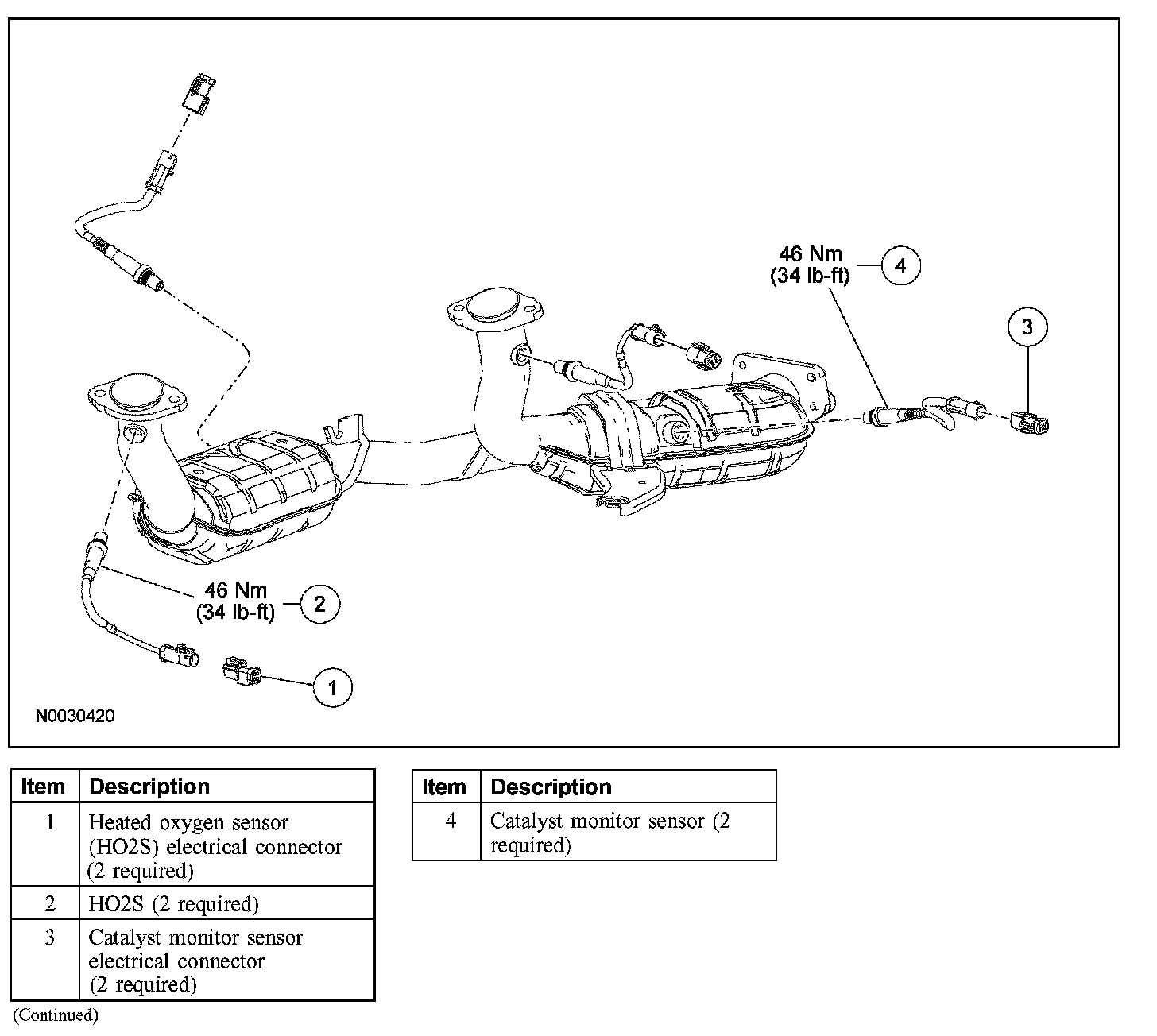 46 Nm
(34 lb-ft)

4

3

46 Nm
(34 lb-ft)

2

1

N0030420

| Item | Description |
|---|---|
| 1 | Heated oxygen sensor (HO2S) electrical connector (2 required) |
| 2 | HO2S (2 required) |
| 3 | Catalyst monitor sensor electrical connector (2 required) |

(Continued)

| Item | Description |
|---|---|
| 4 | Catalyst monitor sensor (2 required) |