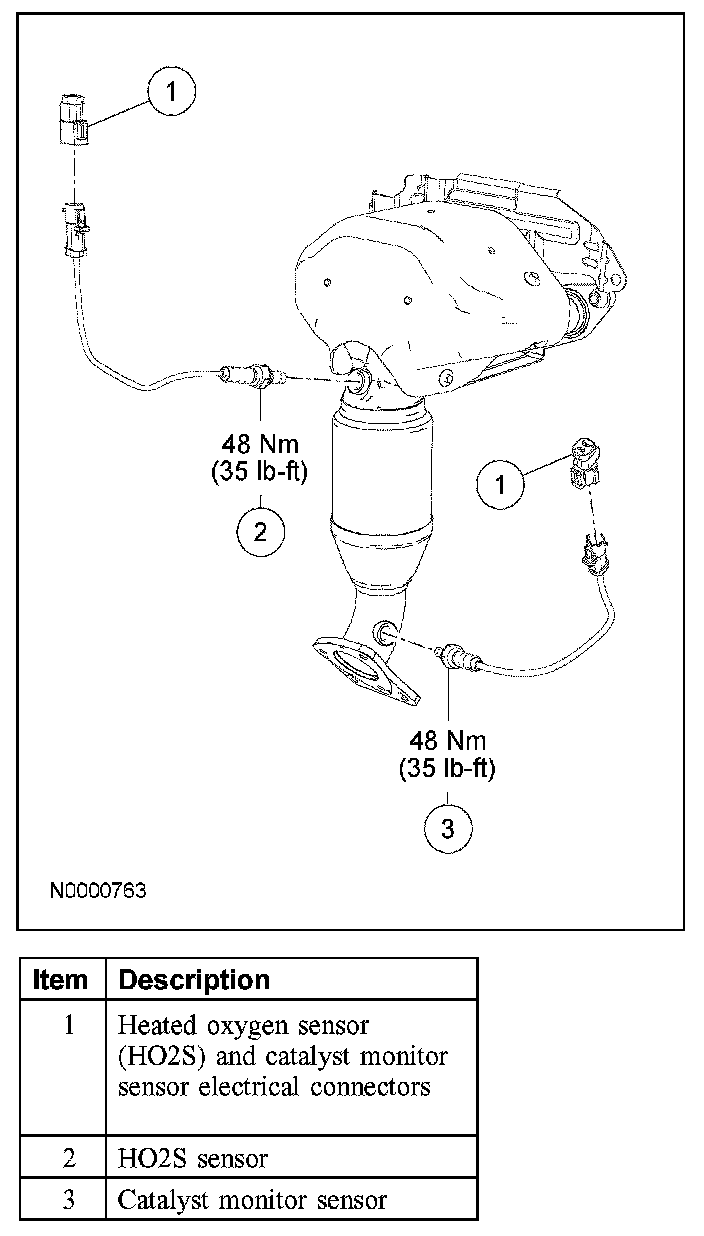 1

48 Nm
(35 lb-ft)

2

1

48 Nm
(35 lb-ft)

3

N0000763

| Item | Description |
|---|---|
| 1 | Heated oxygen sensor (HO2S) and catalyst monitor sensor electrical connectors |
| 2 | HO2S sensor |
| 3 | Catalyst monitor sensor |