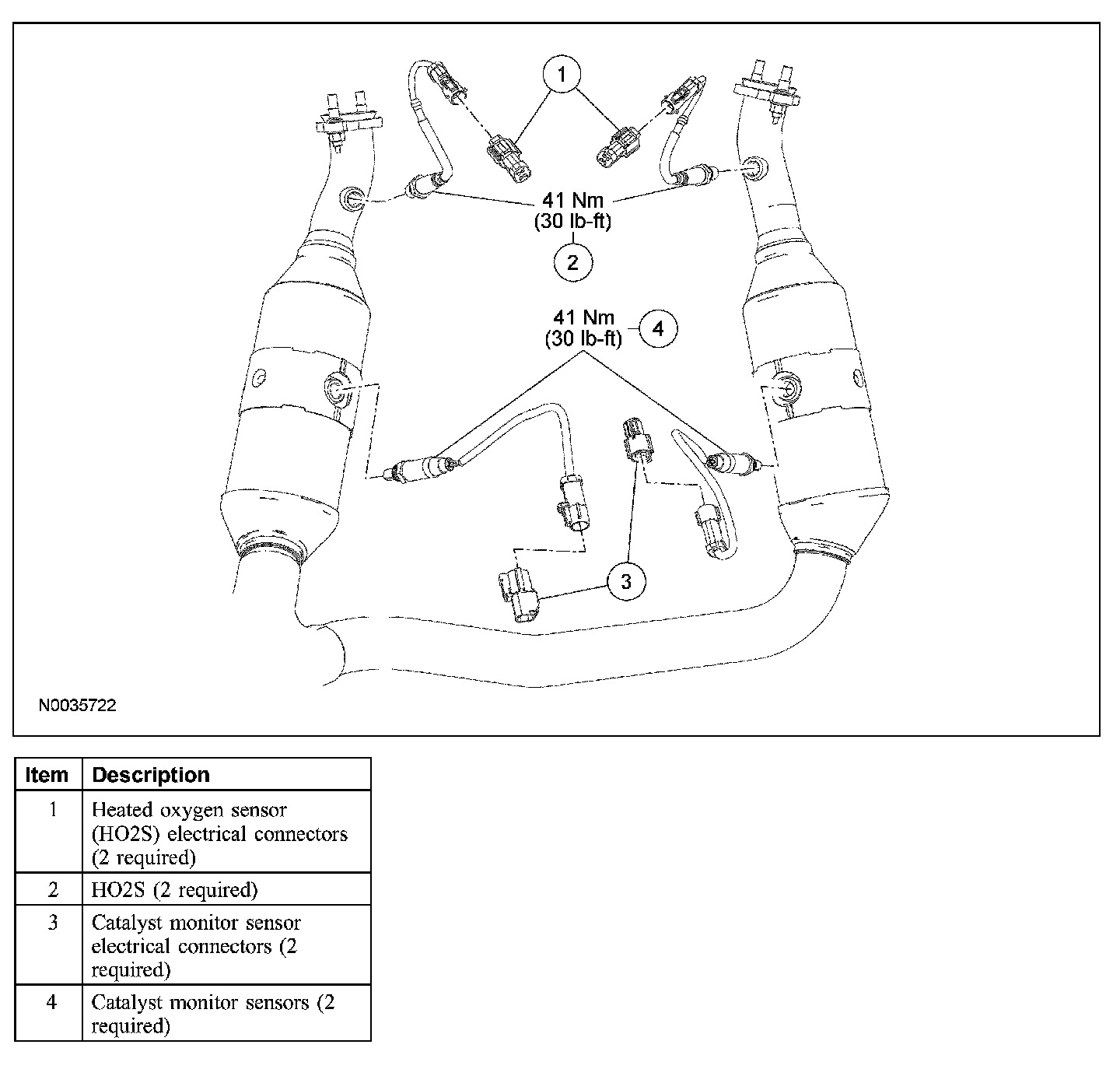 1

41 Nm
(30 lb-ft)

2

41 Nm
(30 lb-ft)

4

3

N0035722

| Item | Description |
|---|---|
| 1 | Heated oxygen sensor (HO2S) electrical connectors (2 required) |
| 2 | HO2S (2 required) |
| 3 | Catalyst monitor sensor electrical connectors (2 required) |
| 4 | Catalyst monitor sensors (2 required) |