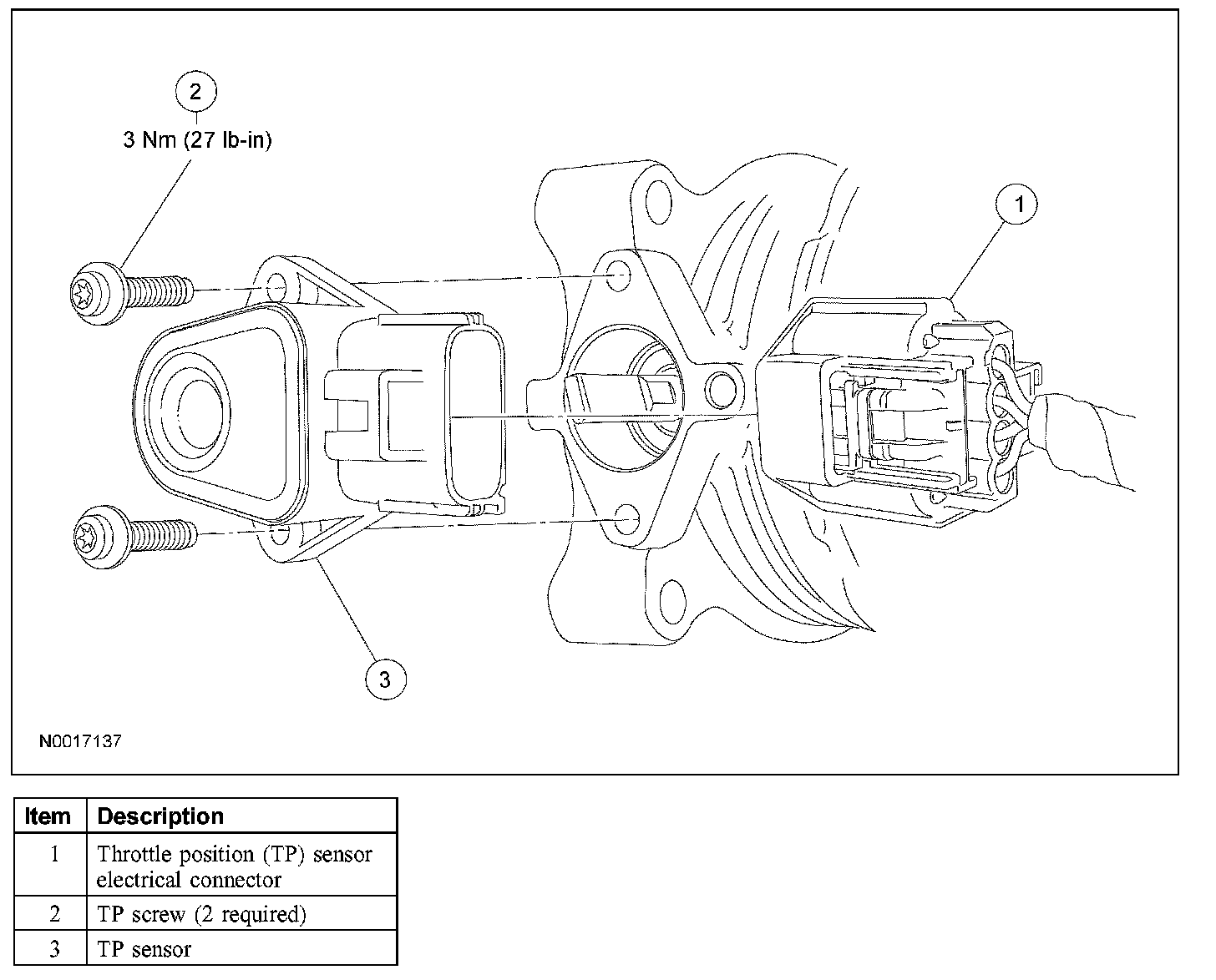 2

3 Nm (27 lb-in)

1

3

N0017137

| Item | Description |
|---|---|
| 1 | Throttle position (TP) sensor electrical connector |
| 2 | TP screw (2 required) |
| 3 | TP sensor |