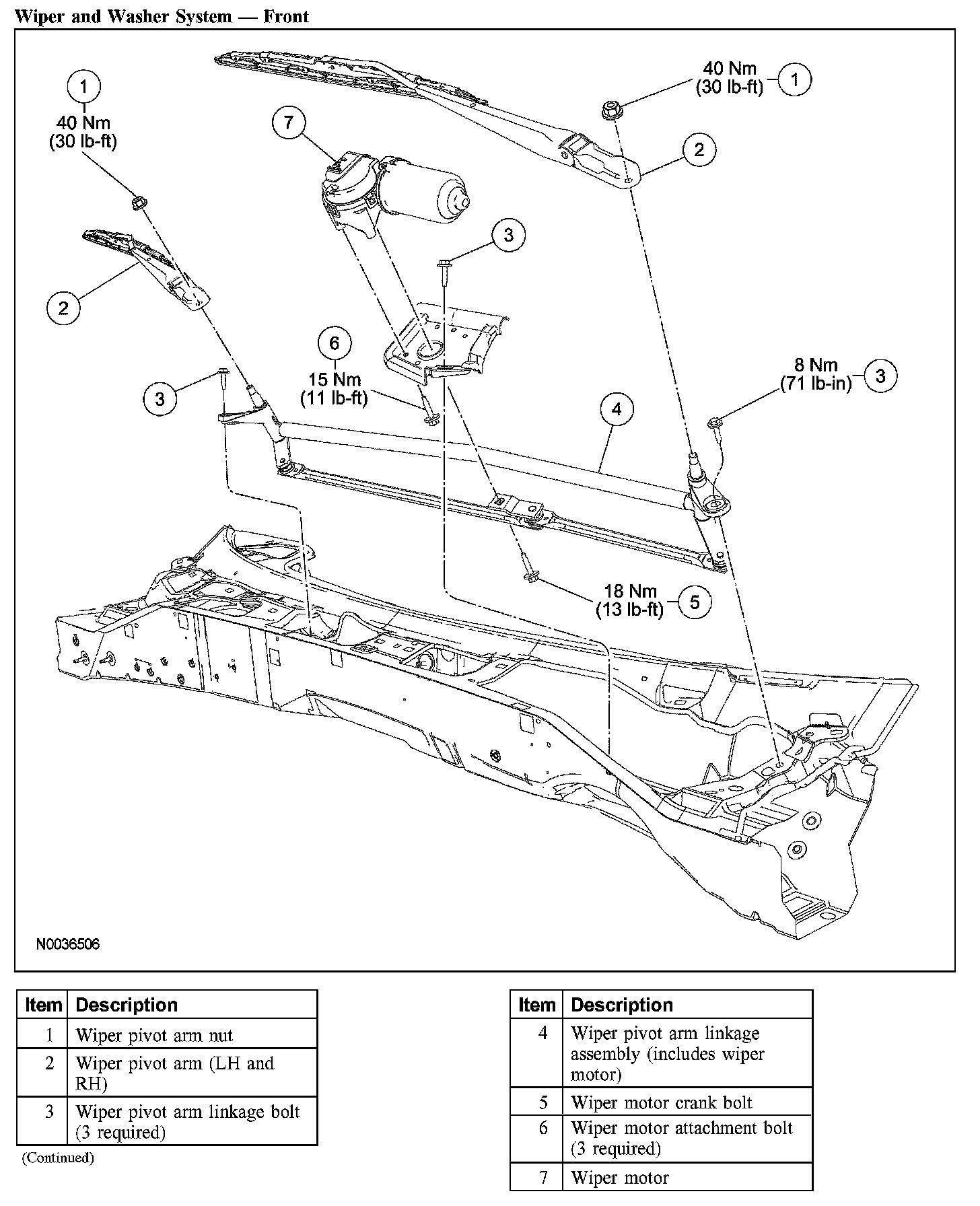 Wiper and Washer System — Front

1
40 Nm
(30 lb-ft)

40 Nm
(30 lb-ft)
1

7

2

3

2

6
15 Nm
(11 lb-ft)

3

8 Nm
(71 lb-in)
3

4

18 Nm
(13 lb-ft)
5

N0036506

| Item | Description |
|---|---|
| 1 | Wiper pivot arm nut |
| 2 | Wiper pivot arm (LH and RH) |
| 3 | Wiper pivot arm linkage bolt (3 required) |

(Continued)

| Item | Description |
|---|---|
| 4 | Wiper pivot arm linkage assembly (includes wiper motor) |
| 5 | Wiper motor crank bolt |
| 6 | Wiper motor attachment bolt (3 required) |
| 7 | Wiper motor |