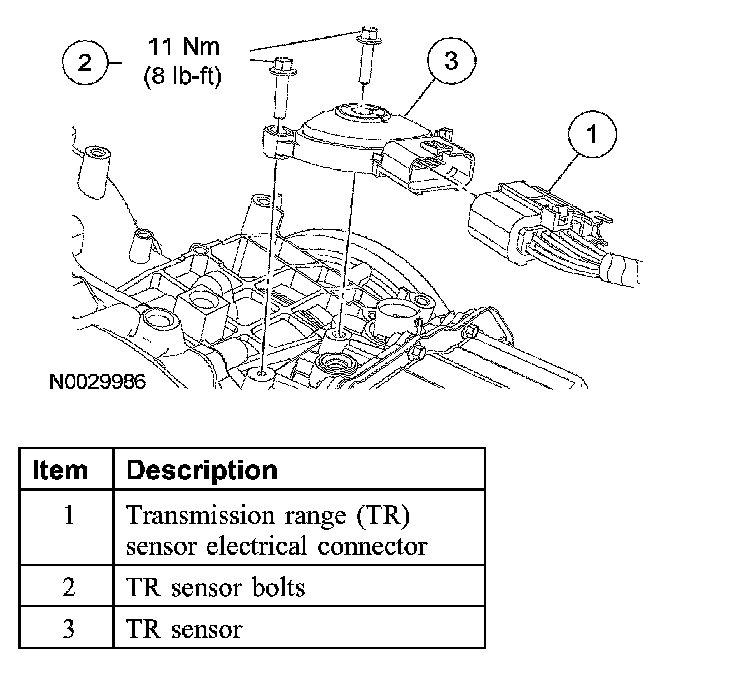 2 11 Nm (8 lb-ft)

3

1

N0029986

| Item | Description |
|---|---|
| 1 | Transmission range (TR) sensor electrical connector |
| 2 | TR sensor bolts |
| 3 | TR sensor |