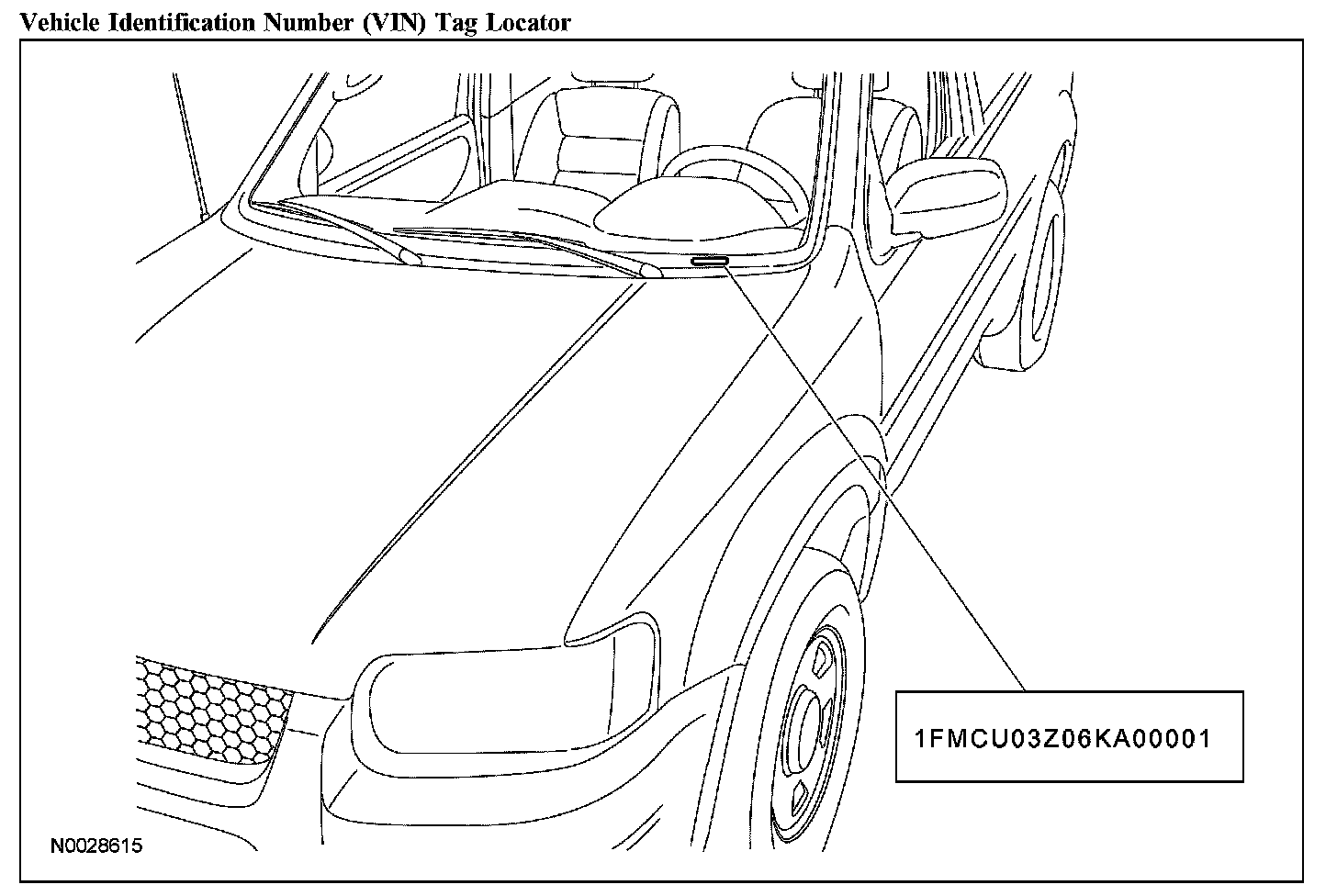 Vehicle Identification Number (VIN) Tag Locator

1FMCU03Z06KA00001

N0028615