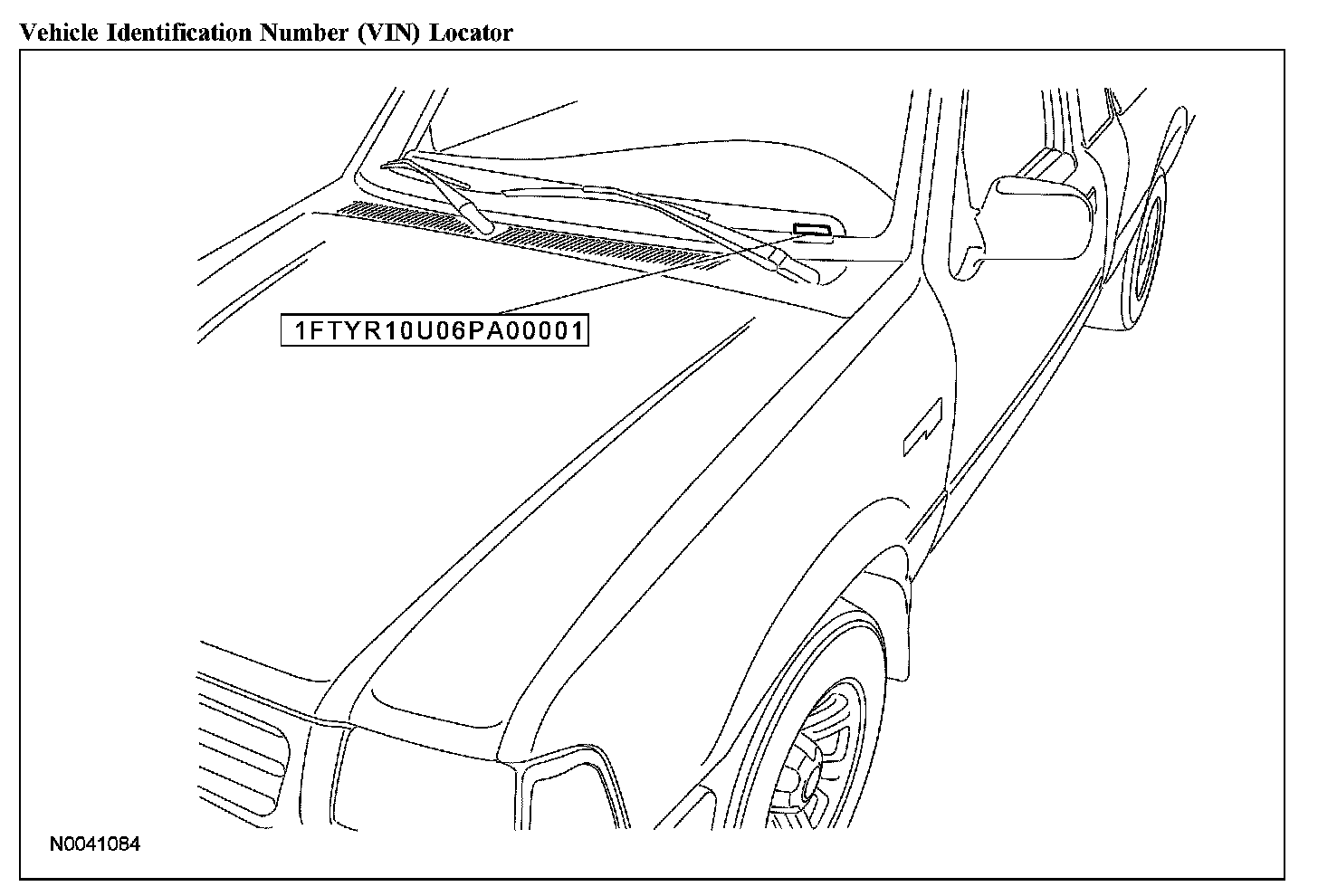 Vehicle Identification Number (VIN) Locator

1FTYR10U06PA00001

N0041084