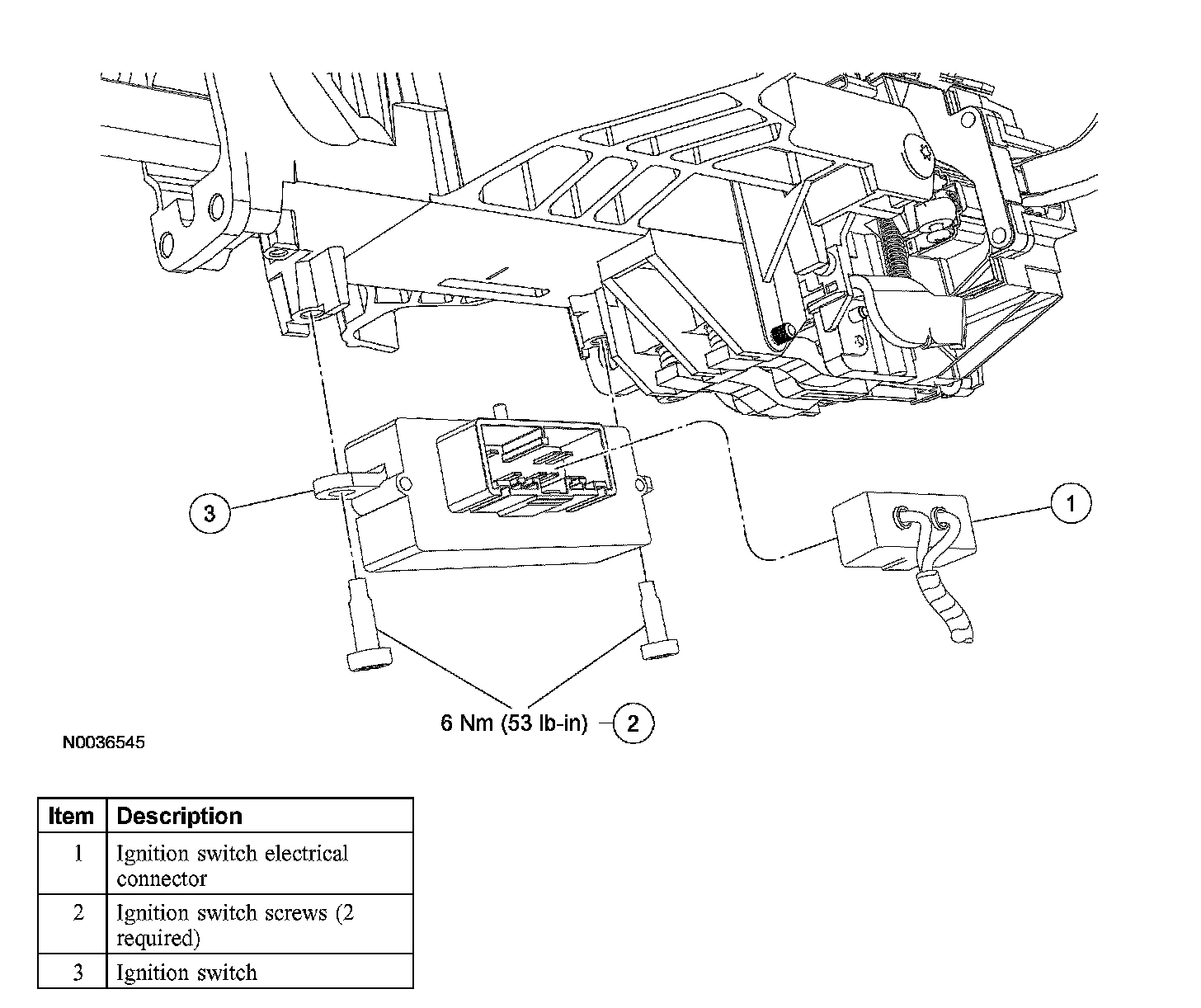 3

1

6 Nm (53 lb-in) 2

N0036545

| Item | Description |
|---|---|
| 1 | Ignition switch electrical connector |
| 2 | Ignition switch screws (2 required) |
| 3 | Ignition switch |