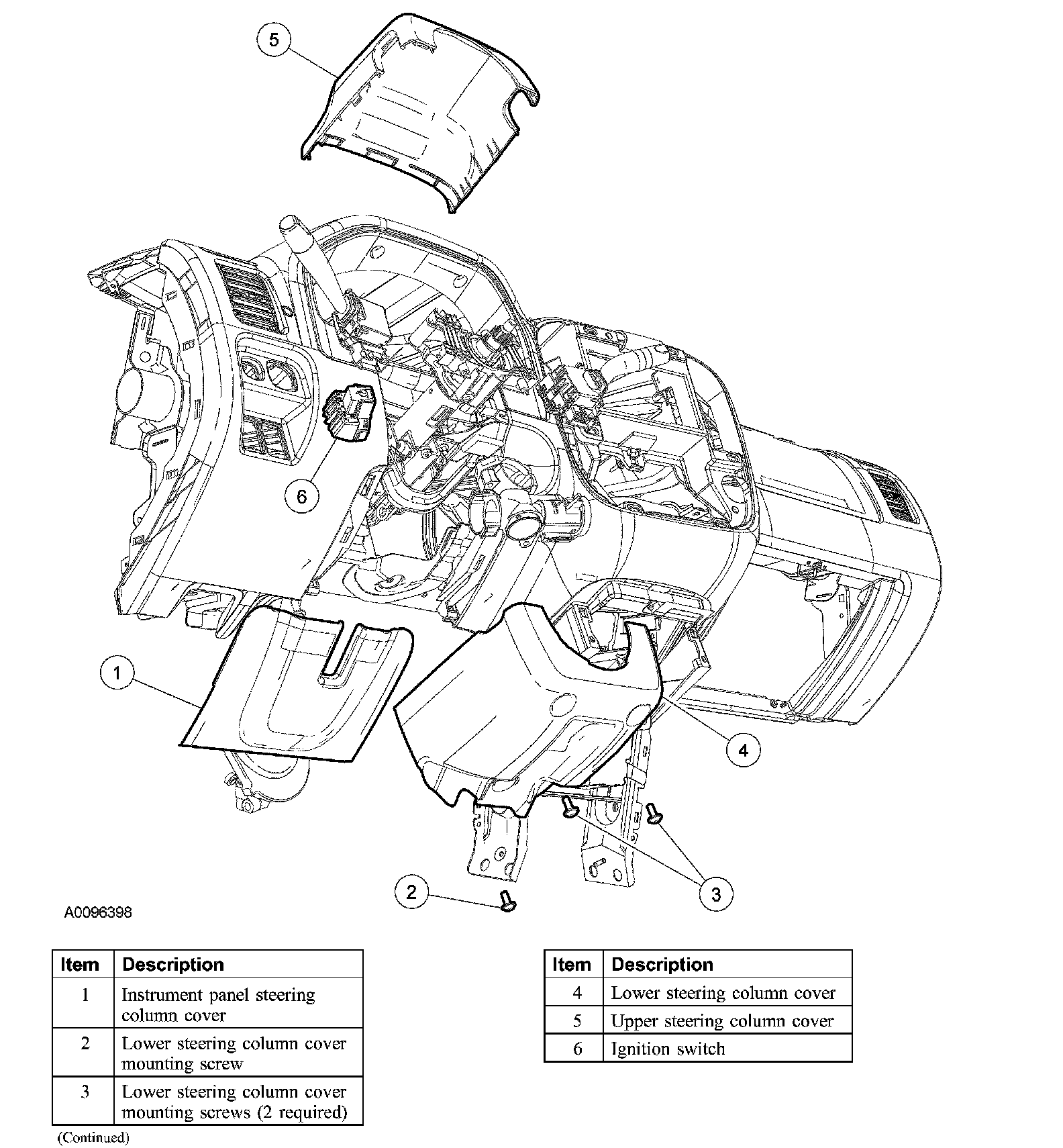 5

6

1

4

2

3

A0096398

| Item | Description |
|---|---|
| 1 | Instrument panel steering column cover |
| 2 | Lower steering column cover mounting screw |
| 3 | Lower steering column cover mounting screws (2 required) |

(Continued)

| Item | Description |
|---|---|
| 4 | Lower steering column cover |
| 5 | Upper steering column cover |
| 6 | Ignition switch |