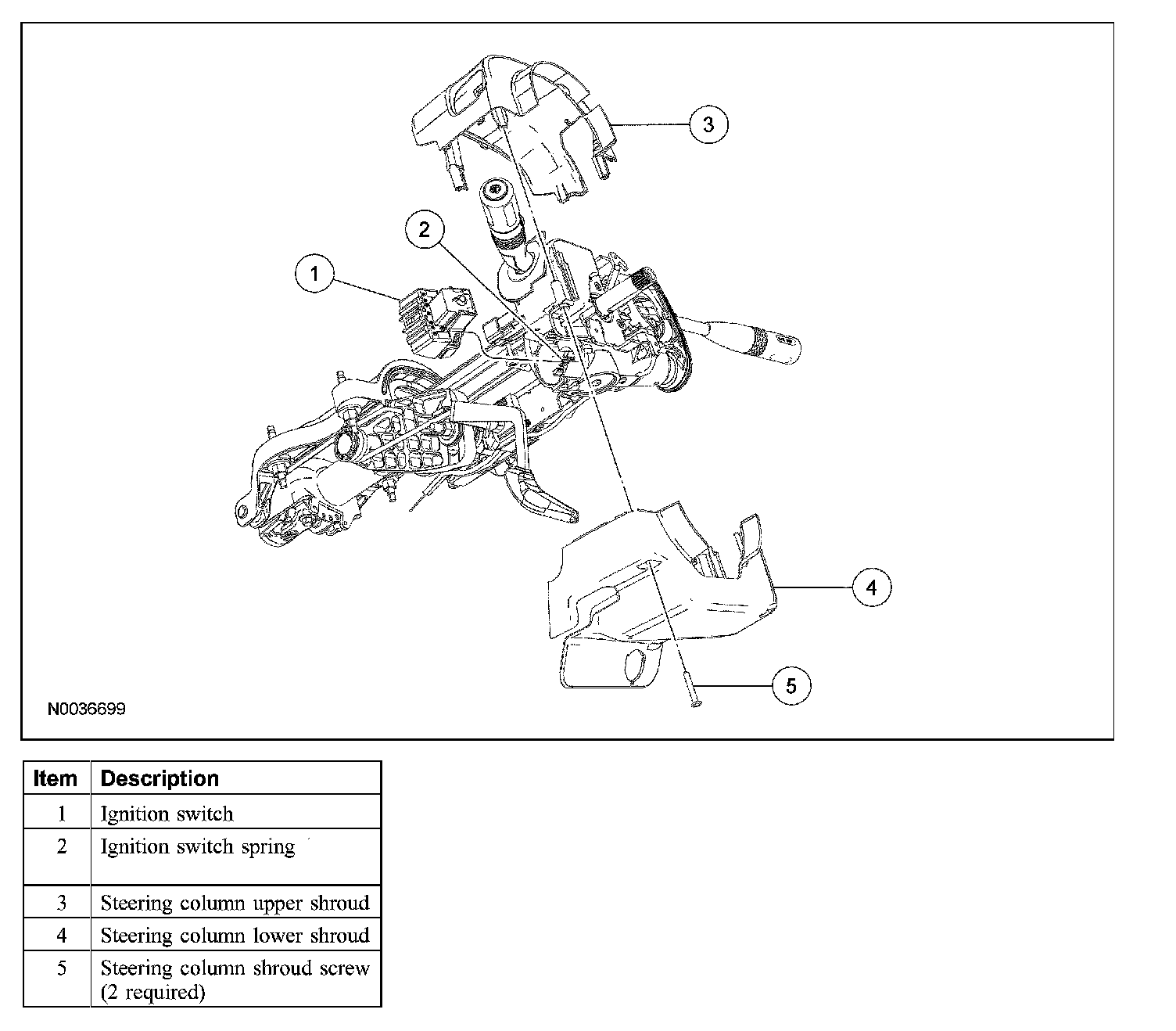 3

2

1

4

5

N0036699

| Item | Description |
|---|---|
| 1 | Ignition switch |
| 2 | Ignition switch spring |
| 3 | Steering column upper shroud |
| 4 | Steering column lower shroud |
| 5 | Steering column shroud screw (2 required) |