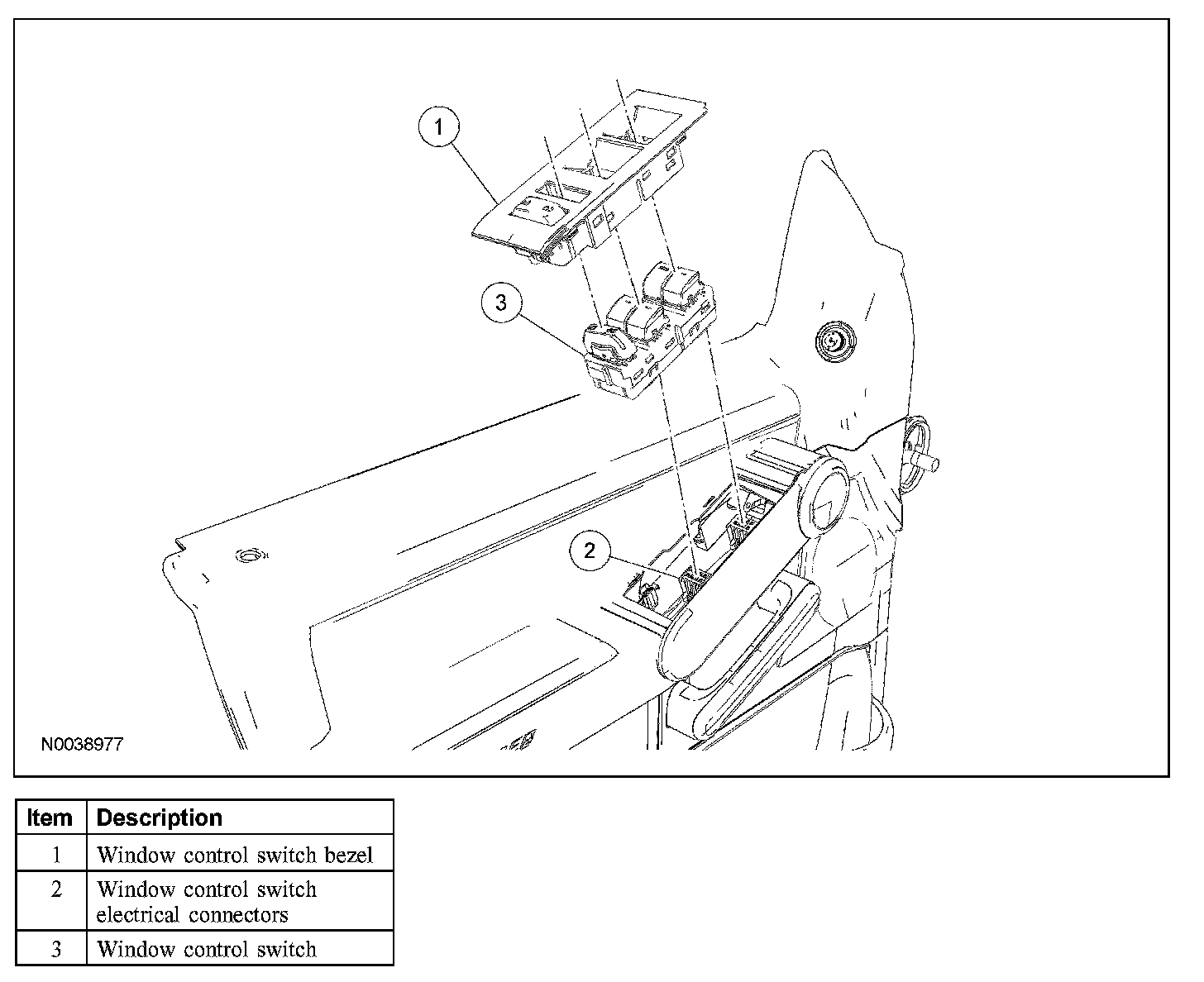 1

3

2

N0038977

| Item | Description |
|---|---|
| 1 | Window control switch bezel |
| 2 | Window control switch electrical connectors |
| 3 | Window control switch |