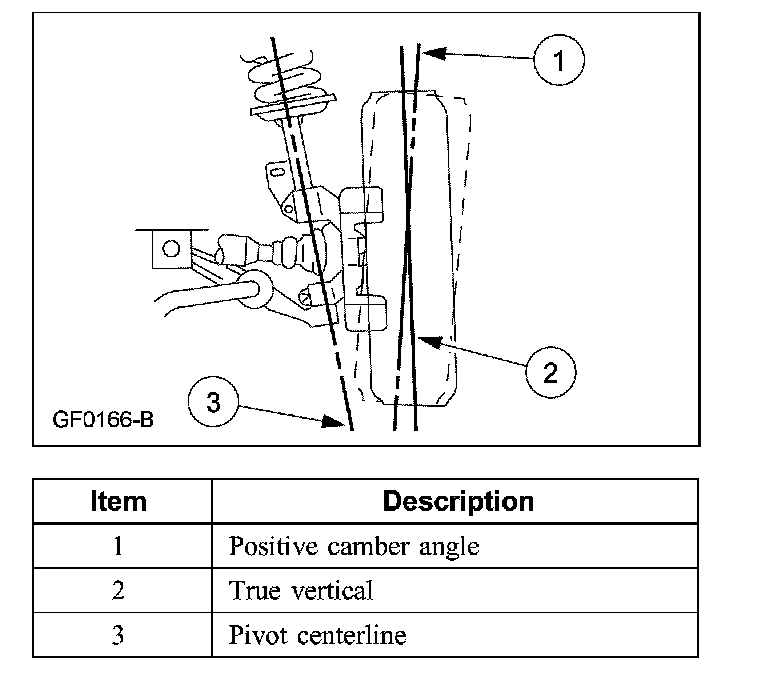 1

2

3

GF0166-B

| Item | Description |
|---|---|
| 1 | Positive camber angle |
| 2 | True vertical |
| 3 | Pivot centerline |