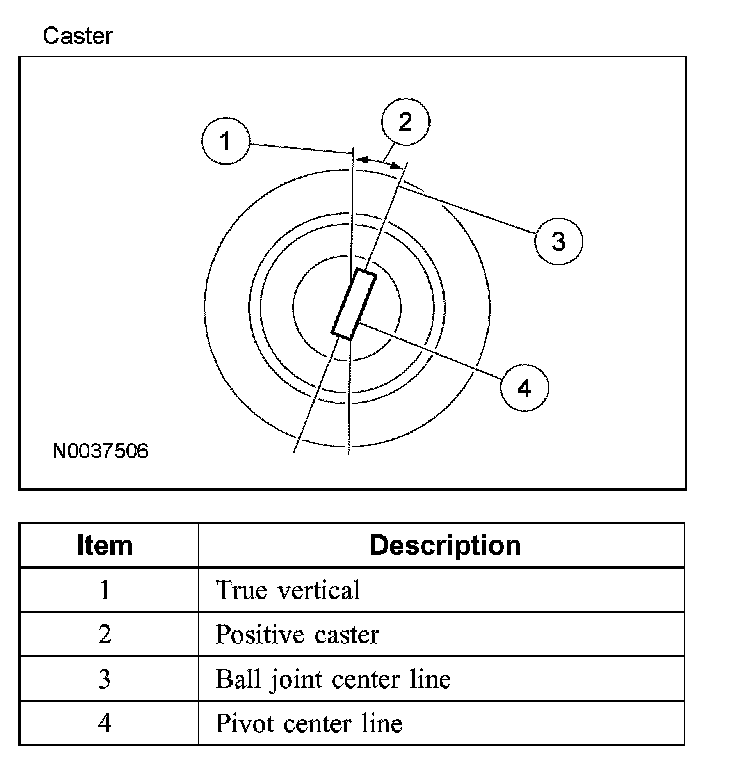 Caster

1
2
3
4

N0037506

| Item | Description |
|---|---|
| 1 | True vertical |
| 2 | Positive caster |
| 3 | Ball joint center line |
| 4 | Pivot center line |