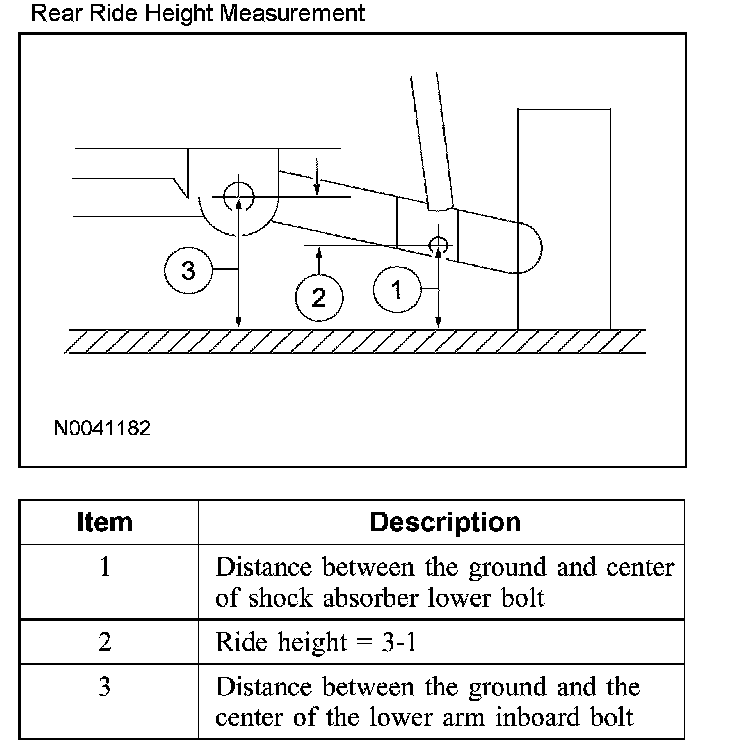 Rear Ride Height Measurement

3

2

1

N0041182

| Item | Description |
|---|---|
| 1 | Distance between the ground and center of shock absorber lower bolt |
| 2 | Ride height = 3-1 |
| 3 | Distance between the ground and the center of the lower arm inboard bolt |