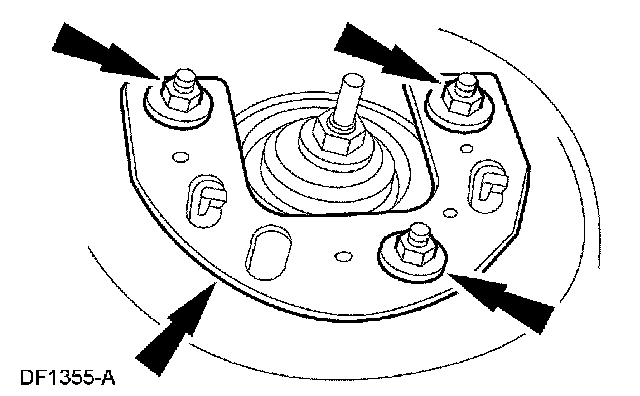 DF1355-A