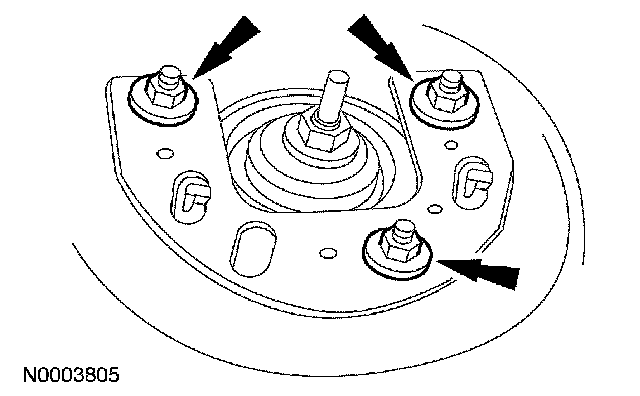 N0003805