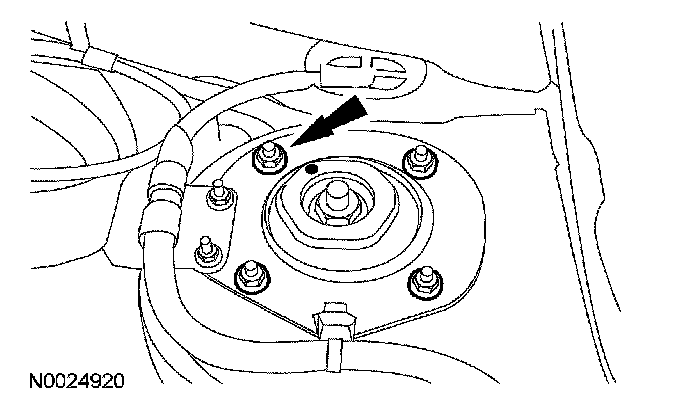 N0024920