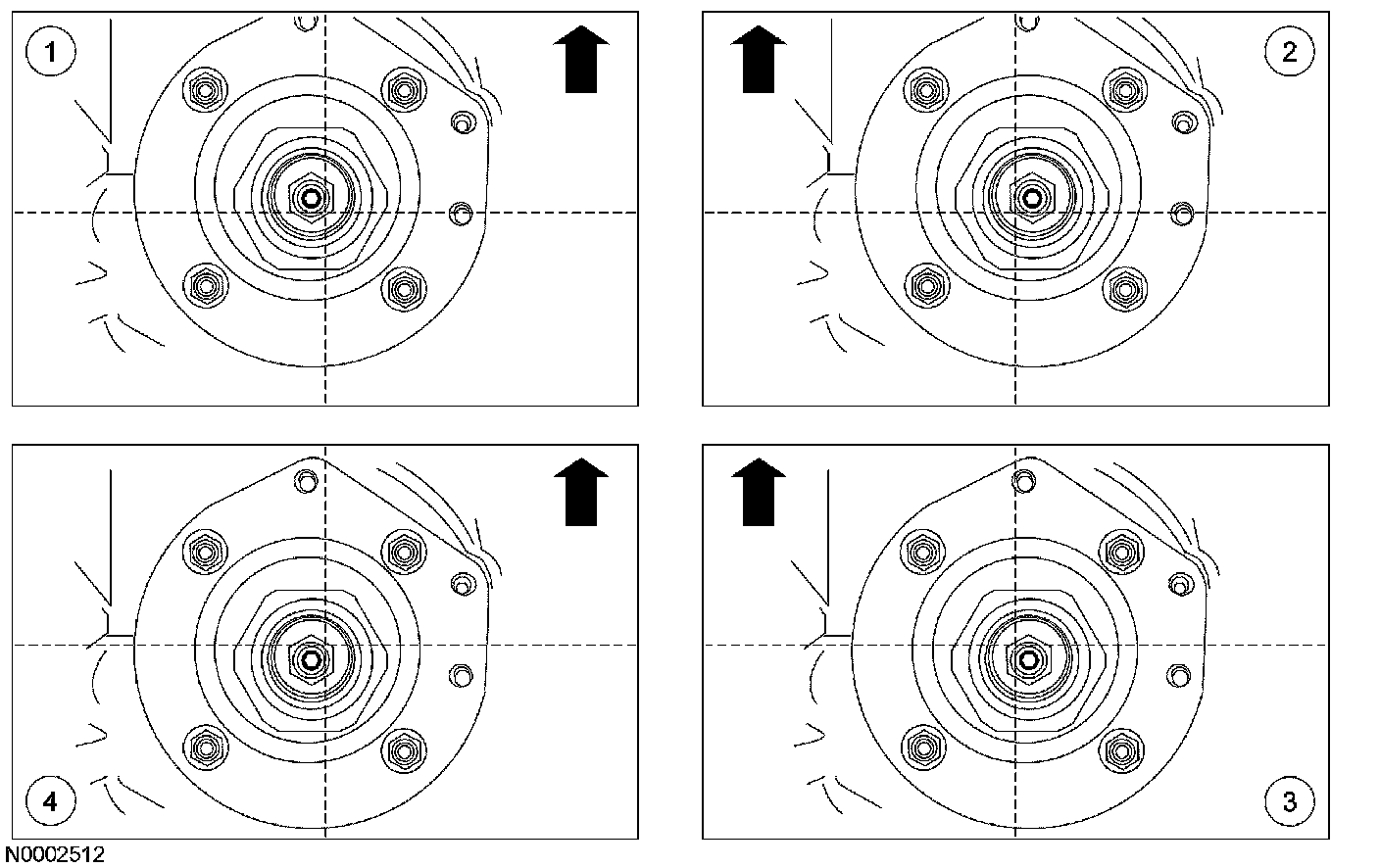 1

2

4

3

N0002512