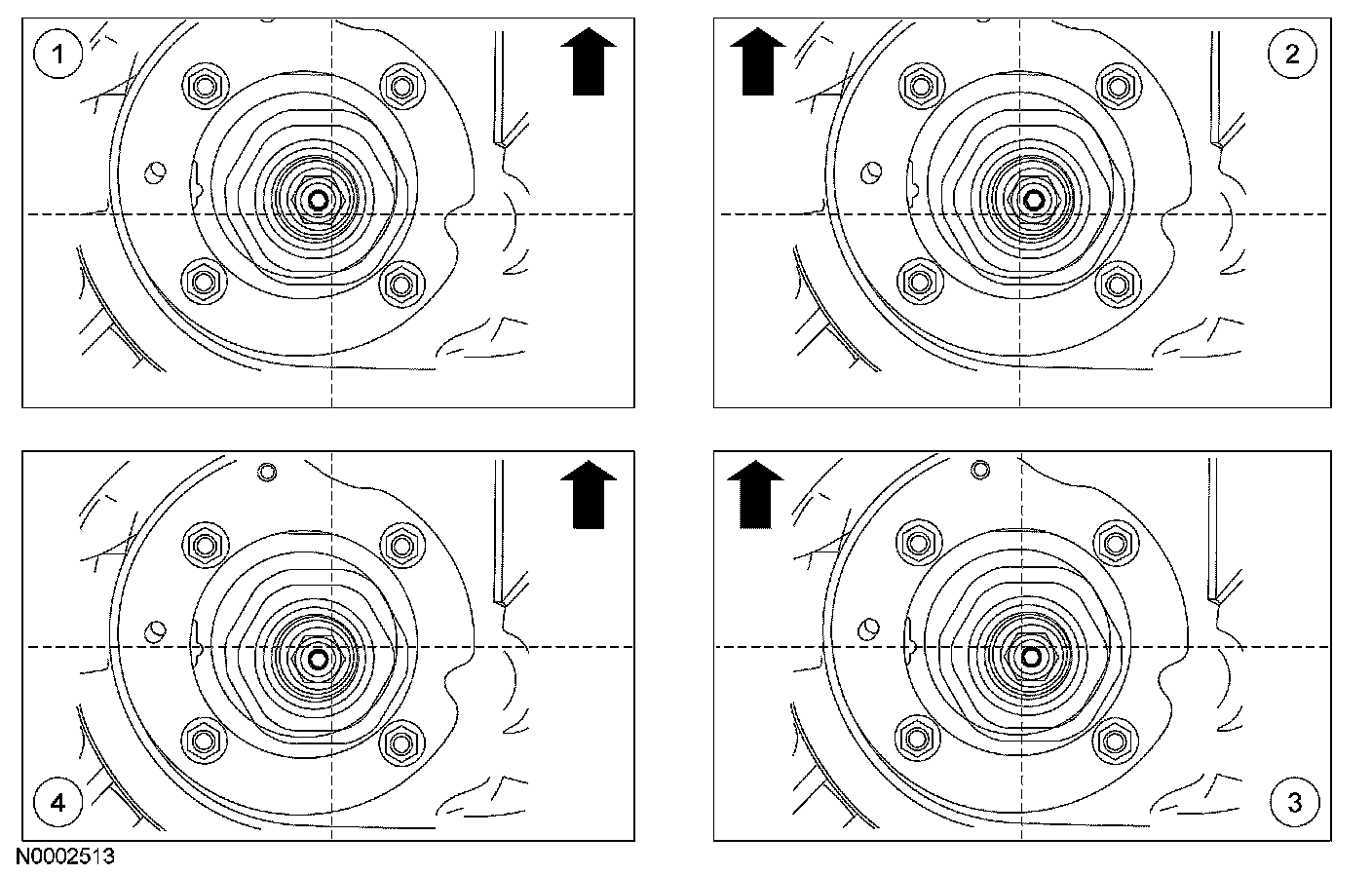 1

2

4

3

N0002513