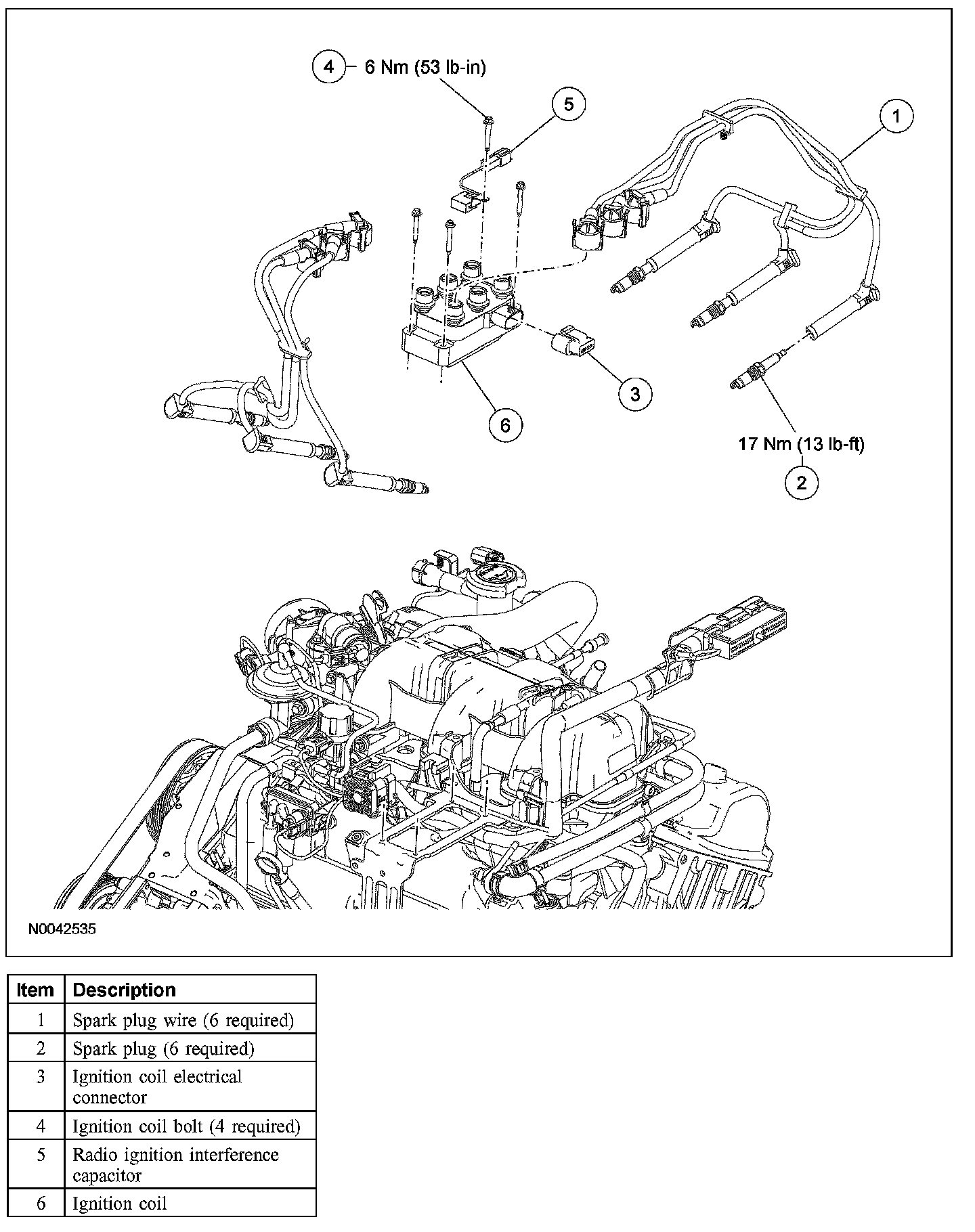 4 6 Nm (53 lb-in)

5

1

3

6

17 Nm (13 lb-ft)

2

N0042535

| Item | Description |
|---|---|
| 1 | Spark plug wire (6 required) |
| 2 | Spark plug (6 required) |
| 3 | Ignition coil electrical connector |
| 4 | Ignition coil bolt (4 required) |
| 5 | Radio ignition interference capacitor |
| 6 | Ignition coil |