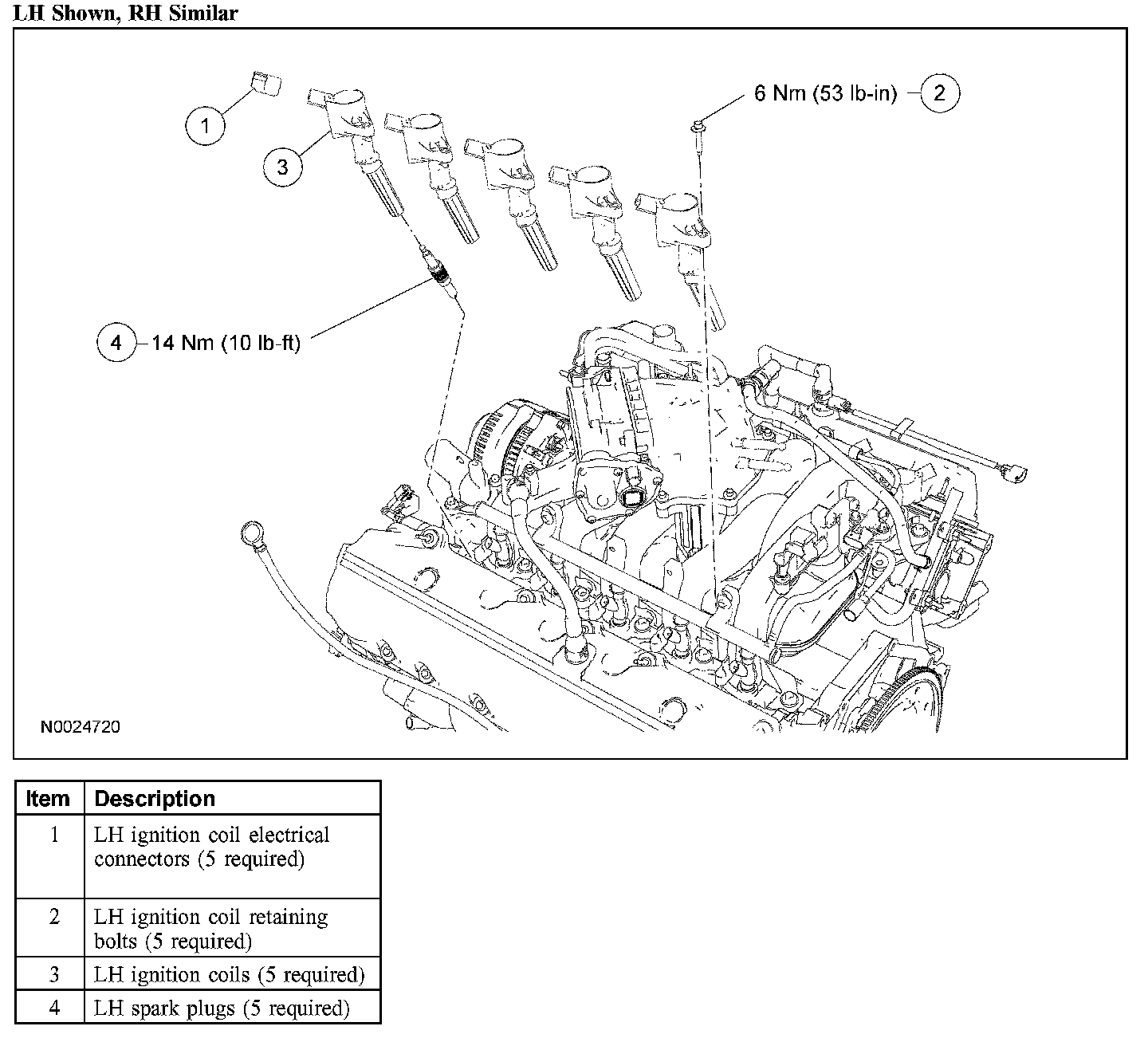 LH Shown, RH Similar

1

3

6 Nm (53 lb-in)

2

4 14 Nm (10 lb-ft)

N0024720

| Item | Description |
|---|---|
| 1 | LH ignition coil electrical connectors (5 required) |
| 2 | LH ignition coil retaining bolts (5 required) |
| 3 | LH ignition coils (5 required) |
| 4 | LH spark plugs (5 required) |