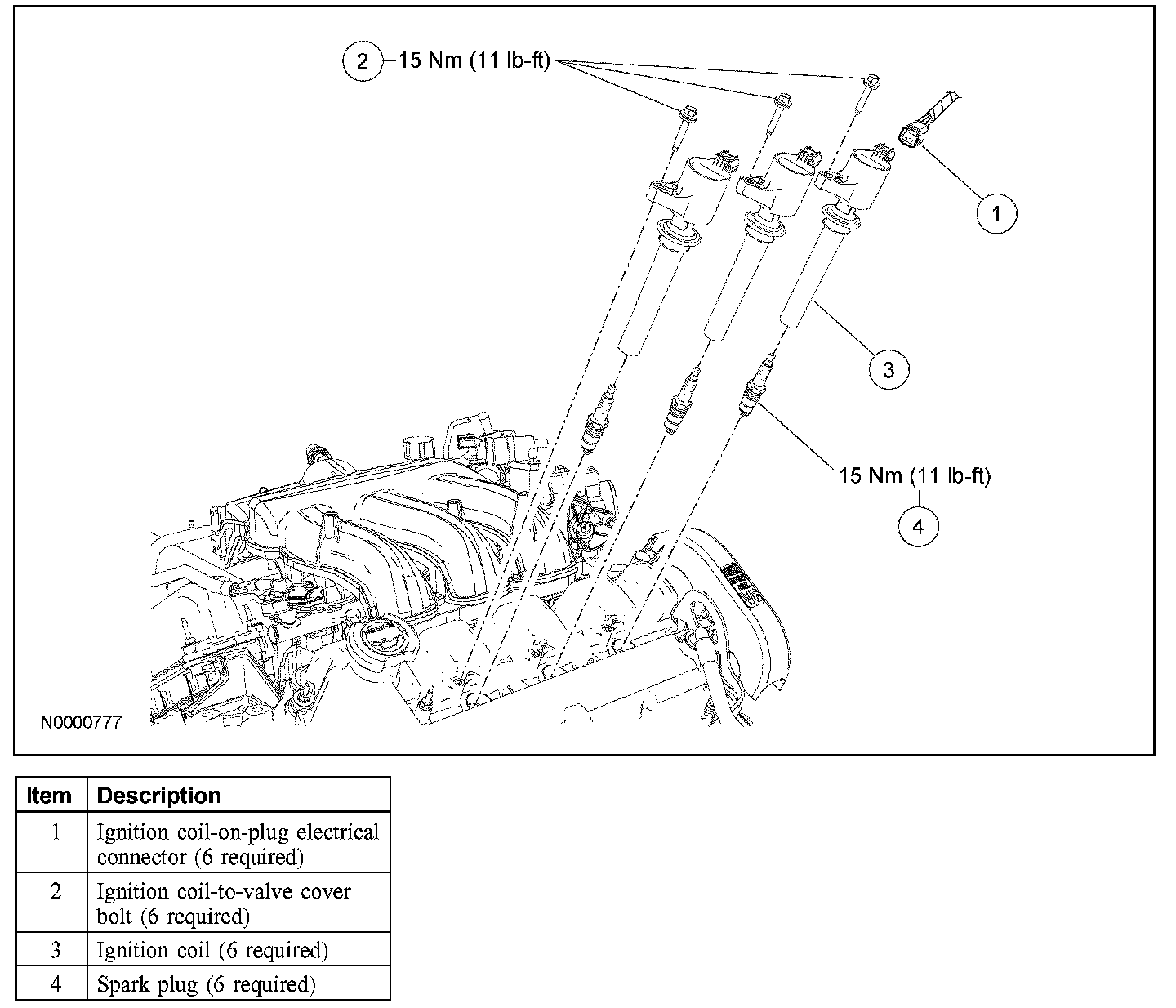 2 15 Nm (11 lb-ft)

1

3

15 Nm (11 lb-ft)

4

N0000777

| Item | Description |
|---|---|
| 1 | Ignition coil-on-plug electrical connector (6 required) |
| 2 | Ignition coil-to-valve cover bolt (6 required) |
| 3 | Ignition coil (6 required) |
| 4 | Spark plug (6 required) |