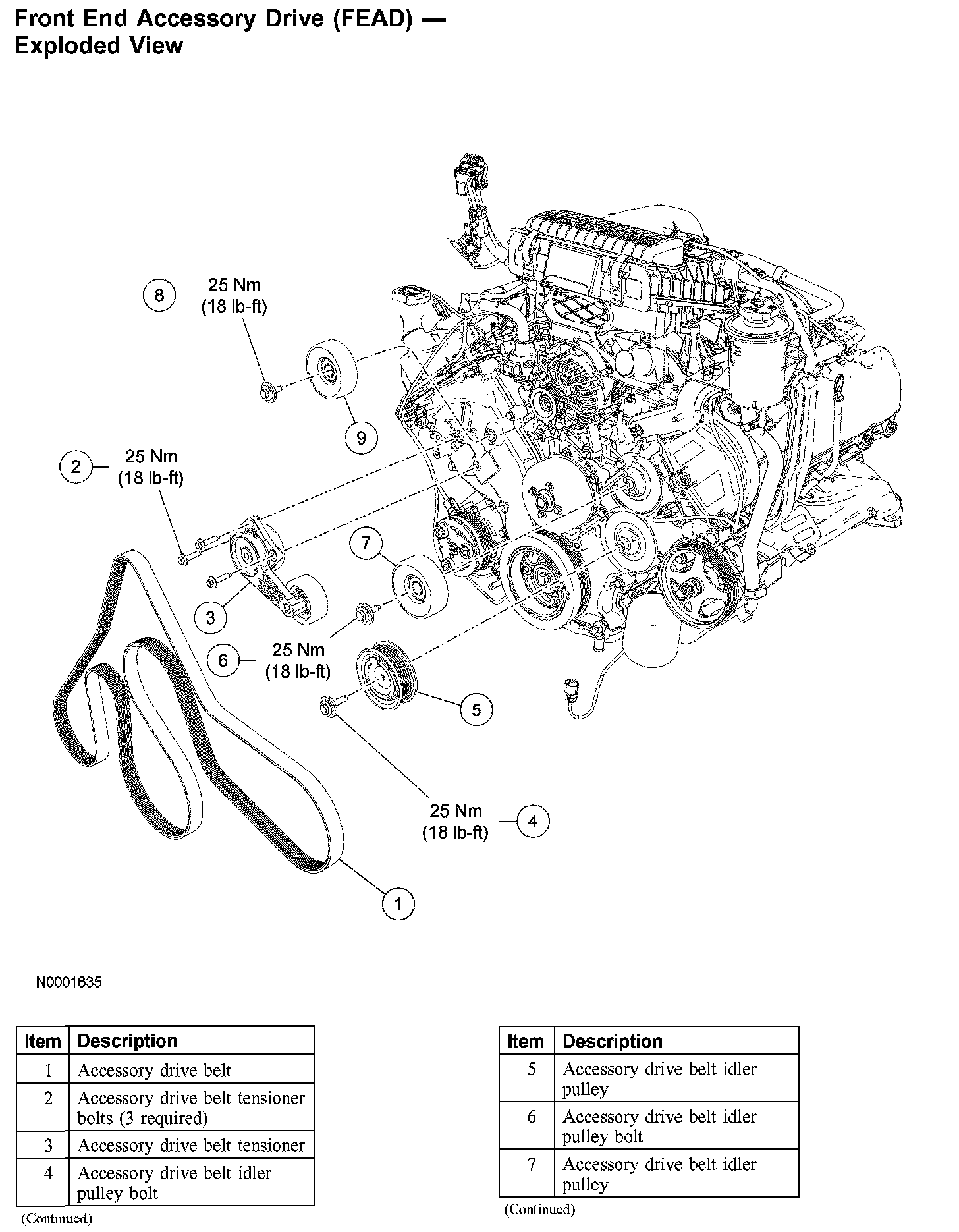 Front End Accessory Drive (FEAD) — Exploded View

8 25 Nm (18 lb-ft)

9

2 25 Nm (18 lb-ft)

7

3

6 25 Nm (18 lb-ft)

5

25 Nm (18 lb-ft) 4

1

N0001635

| Item | Description |
|---|---|
| 1 | Accessory drive belt |
| 2 | Accessory drive belt tensioner bolts (3 required) |
| 3 | Accessory drive belt tensioner |
| 4 | Accessory drive belt idler pulley bolt |

(Continued)

| Item | Description |
|---|---|
| 5 | Accessory drive belt idler pulley |
| 6 | Accessory drive belt idler pulley bolt |
| 7 | Accessory drive belt idler pulley |

(Continued)