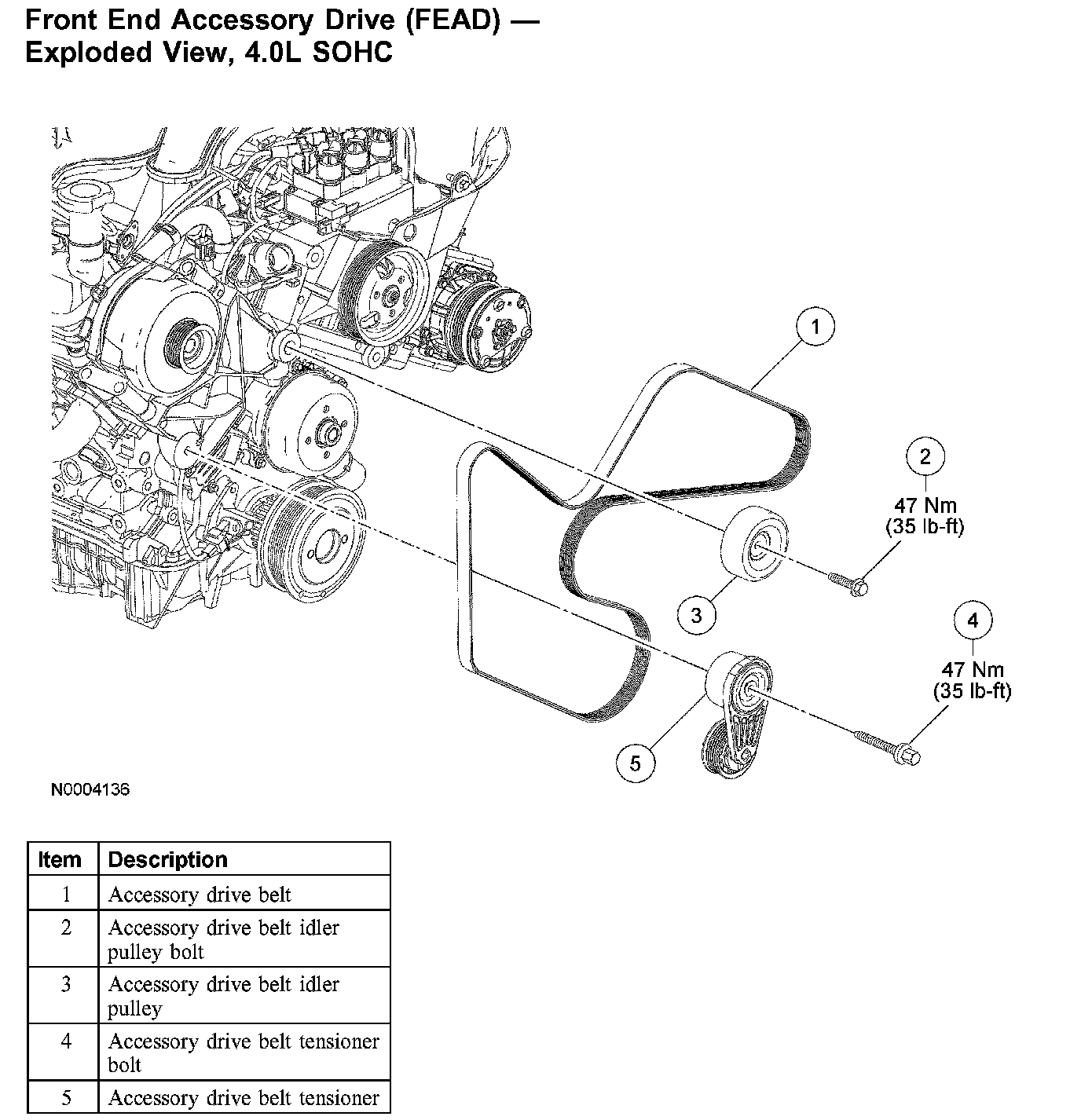 Front End Accessory Drive (FEAD) — Exploded View, 4.0L SOHC

1

2
47 Nm
(35 lb-ft)

3

4
47 Nm
(35 lb-ft)

5

N0004136

| Item | Description |
|---|---|
| 1 | Accessory drive belt |
| 2 | Accessory drive belt idler pulley bolt |
| 3 | Accessory drive belt idler pulley |
| 4 | Accessory drive belt tensioner bolt |
| 5 | Accessory drive belt tensioner |