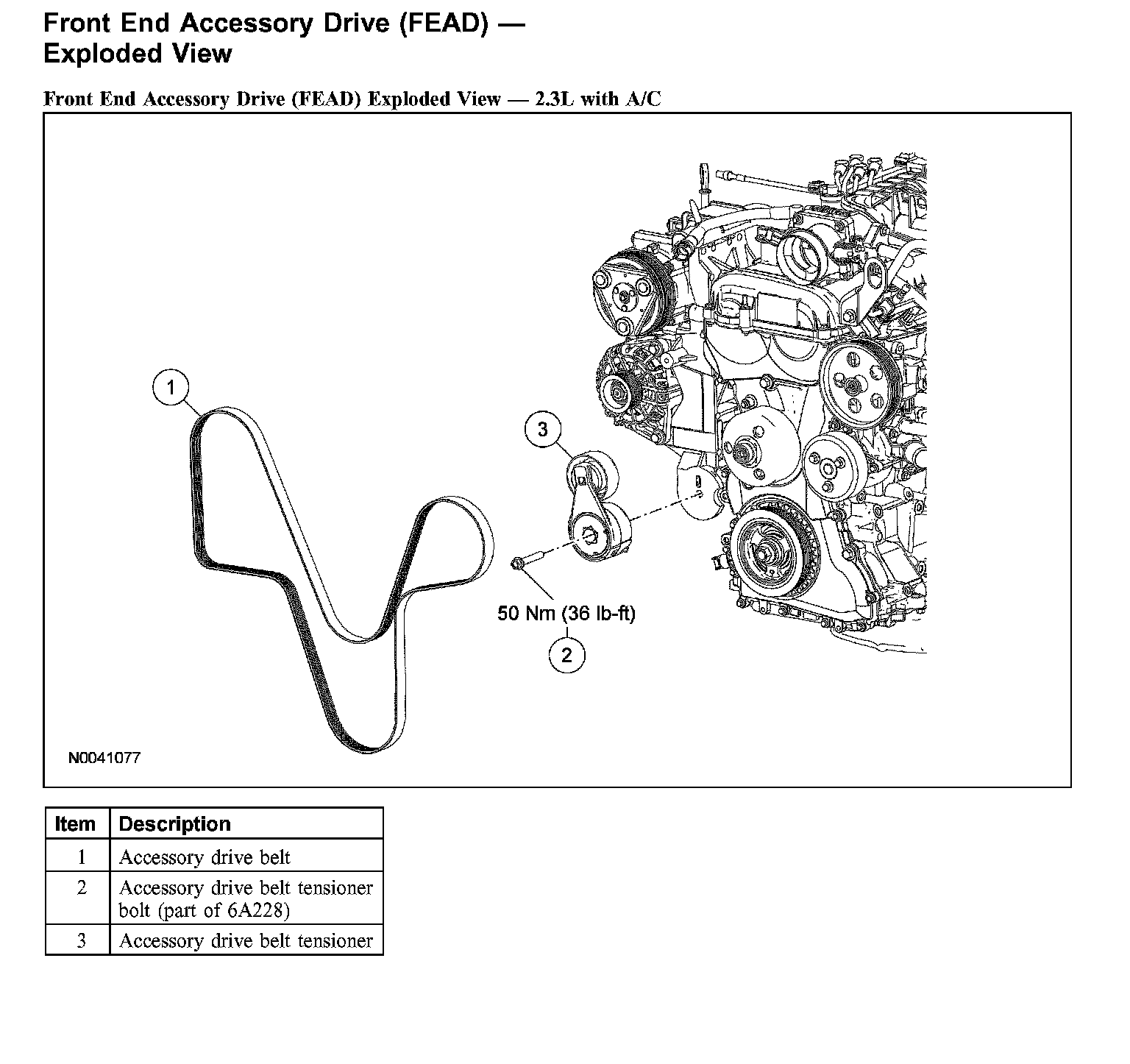 Front End Accessory Drive (FEAD) — Exploded View

Front End Accessory Drive (FEAD) Exploded View — 2.3L with A/C

1

3

50 Nm (36 lb-ft)

2

N0041077

| Item | Description |
|---|---|
| 1 | Accessory drive belt |
| 2 | Accessory drive belt tensioner bolt (part of 6A228) |
| 3 | Accessory drive belt tensioner |