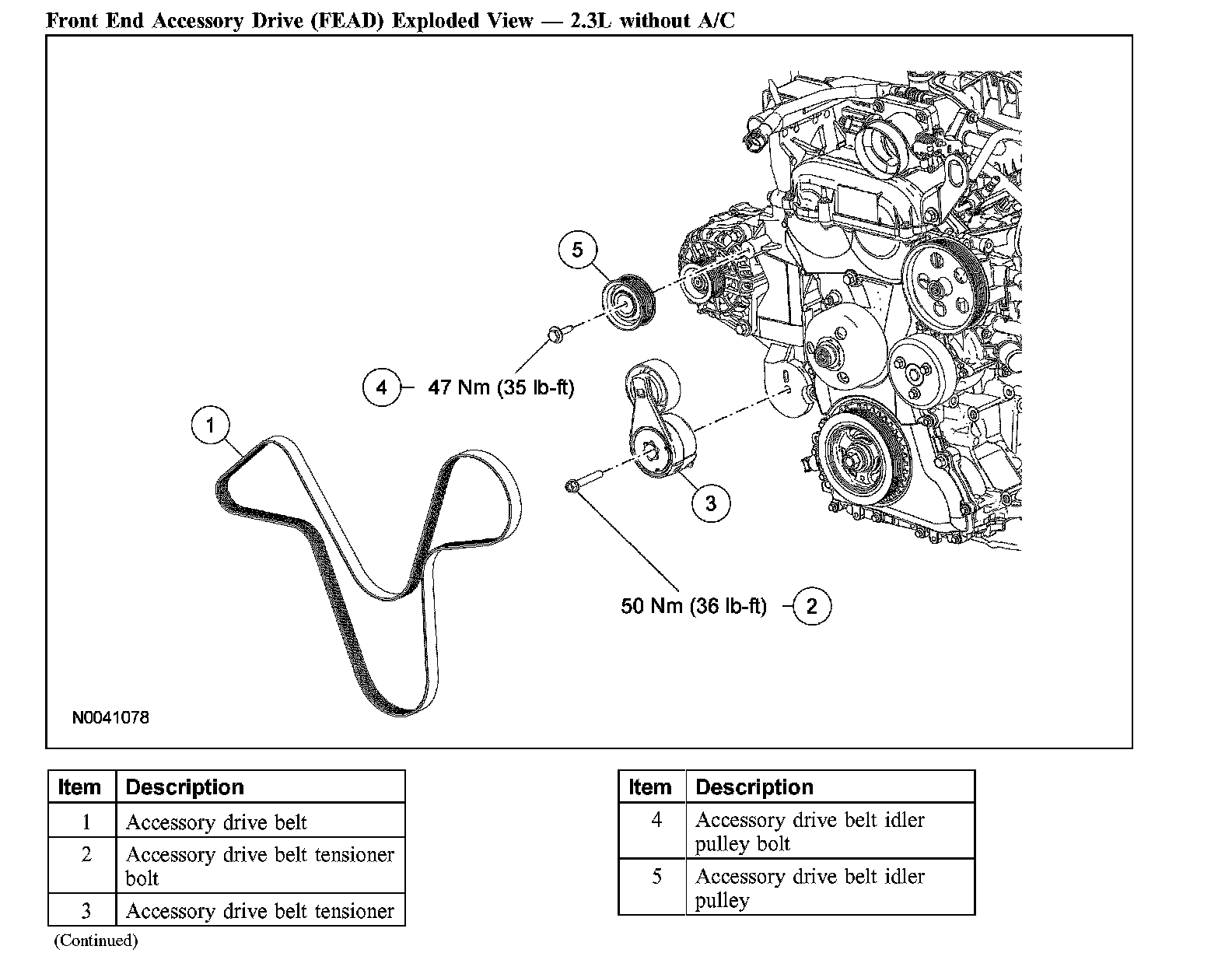 Front End Accessory Drive (FEAD) Exploded View — 2.3L without A/C

5

4 47 Nm (35 lb-ft)

1

3

50 Nm (36 lb-ft) 2

N0041078

| Item | Description |
|---|---|
| 1 | Accessory drive belt |
| 2 | Accessory drive belt tensioner bolt |
| 3 | Accessory drive belt tensioner |

(Continued)

| Item | Description |
|---|---|
| 4 | Accessory drive belt idler pulley bolt |
| 5 | Accessory drive belt idler pulley |