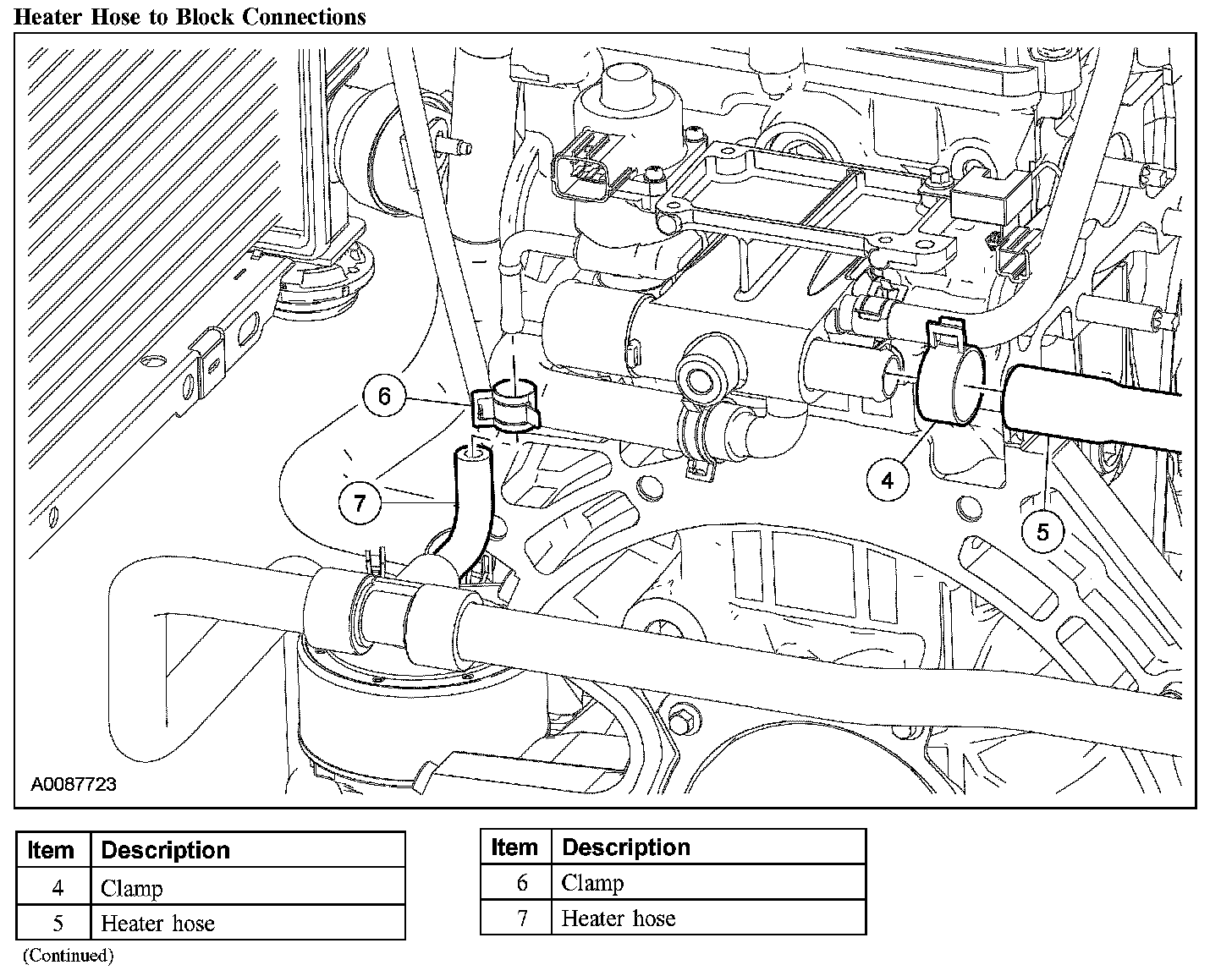 Heater Hose to Block Connections

6

7

4

5

A0087723

| Item | Description |
|---|---|
| 4 | Clamp |
| 5 | Heater hose |

(Continued)

| Item | Description |
|---|---|
| 6 | Clamp |
| 7 | Heater hose |