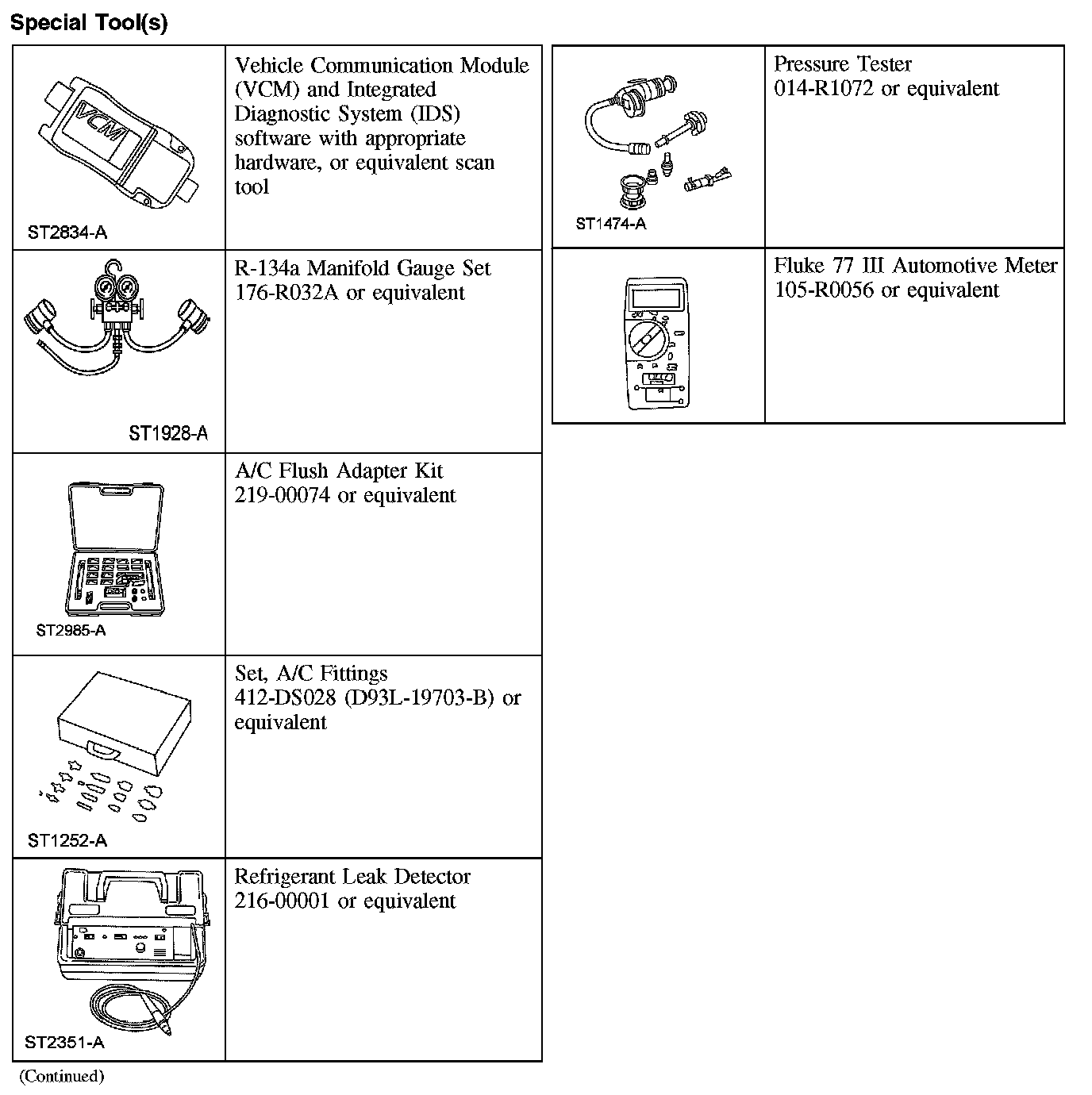 Special Tool(s)

| | |
|---|---|
| VCM ST2834-A | Vehicle Communication Module (VCM) and Integrated Diagnostic System (IDS) software with appropriate hardware, or equivalent scan tool |
| ST1928-A | R-134a Manifold Gauge Set 176-R032A or equivalent |
| ST2985-A | A/C Flush Adapter Kit 219-00074 or equivalent |
| ST1252-A | Set, A/C Fittings 412-DS028 (D93L-19703-B) or equivalent |
| ST2351-A | Refrigerant Leak Detector 216-00001 or equivalent |

(Continued)

| | |
|---|---|
| ST1474-A | Pressure Tester 014-R1072 or equivalent |
| | Fluke 77 III Automotive Meter 105-R0056 or equivalent |