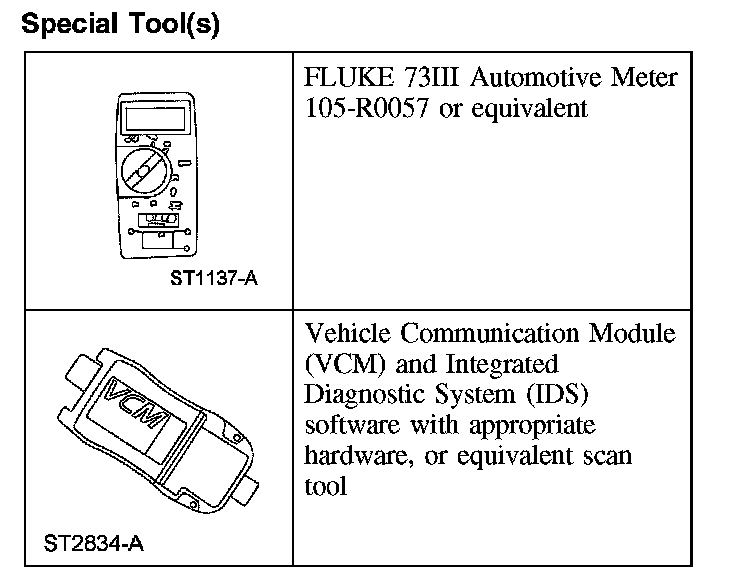 Special Tool(s)

| | |
|---|---|
| ST1137-A | FLUKE 73III Automotive Meter 105-R0057 or equivalent |
| VCM ST2834-A | Vehicle Communication Module (VCM) and Integrated Diagnostic System (IDS) software with appropriate hardware, or equivalent scan tool |