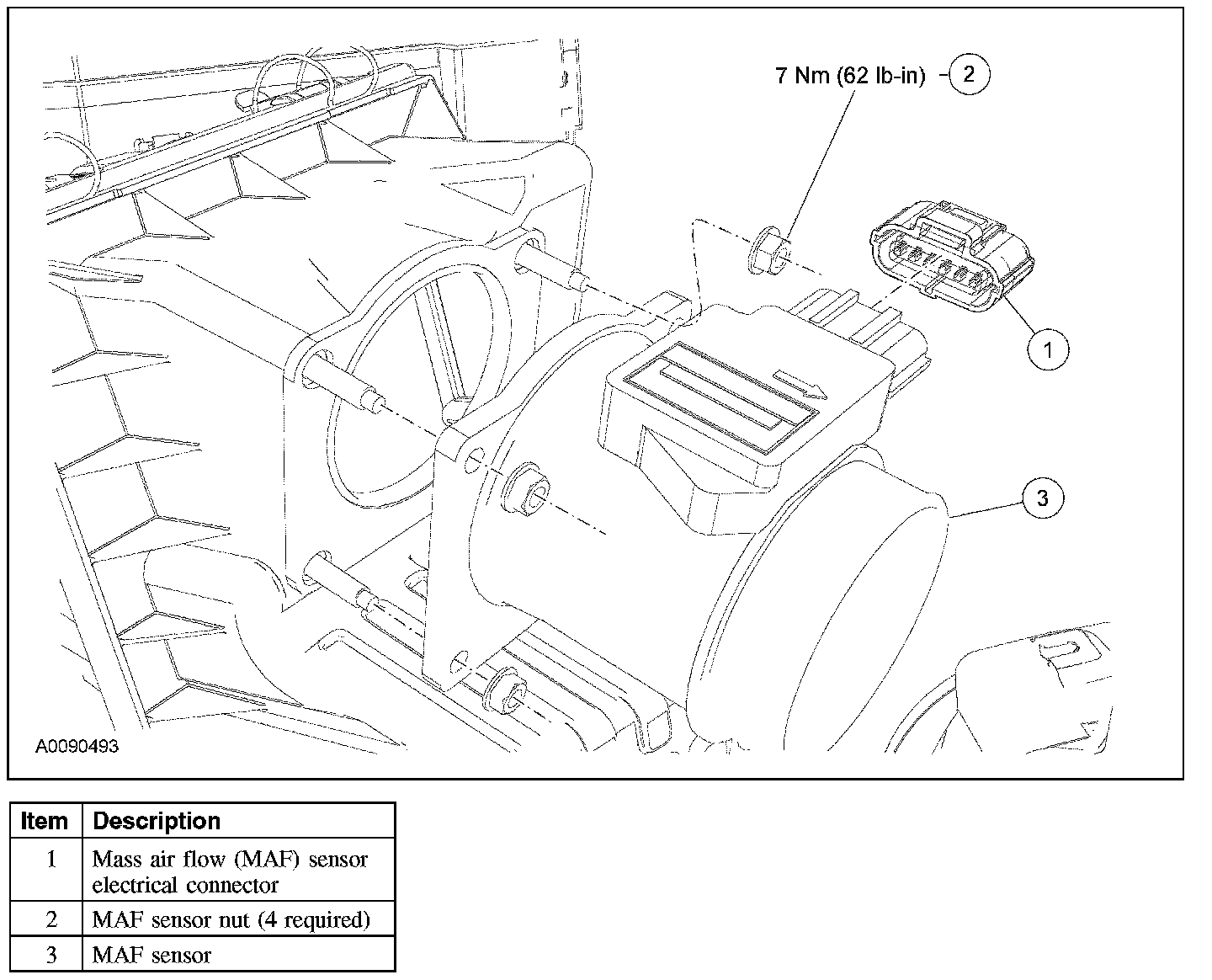 7 Nm (62 lb-in)
2
1
3
A0090493

| Item | Description |
|---|---|
| 1 | Mass air flow (MAF) sensor electrical connector |
| 2 | MAF sensor nut (4 required) |
| 3 | MAF sensor |