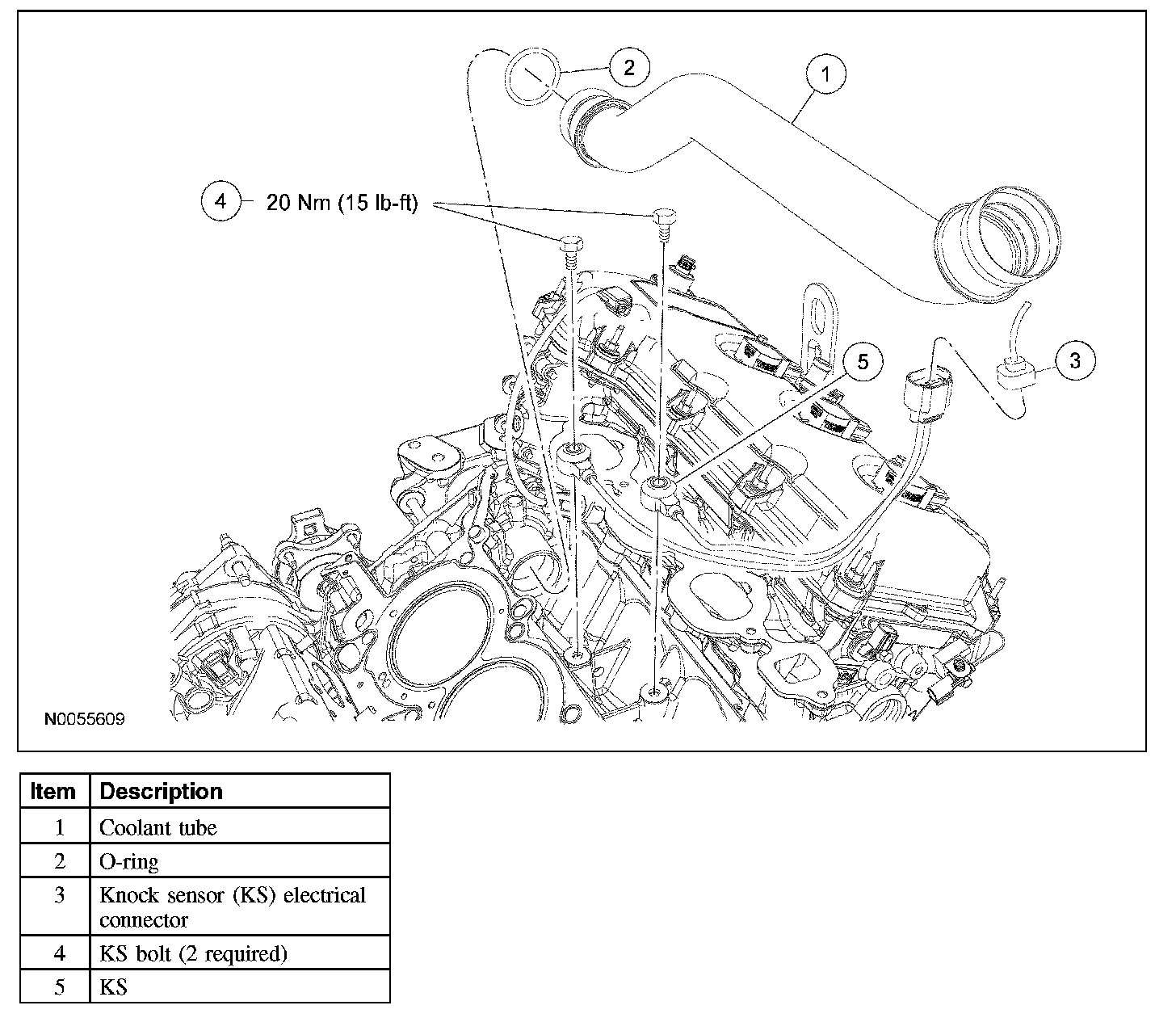 2
1
4 20 Nm (15 lb-ft)
5
3
N0055609

| Item | Description |
|---|---|
| 1 | Coolant tube |
| 2 | O-ring |
| 3 | Knock sensor (KS) electrical connector |
| 4 | KS bolt (2 required) |
| 5 | KS |