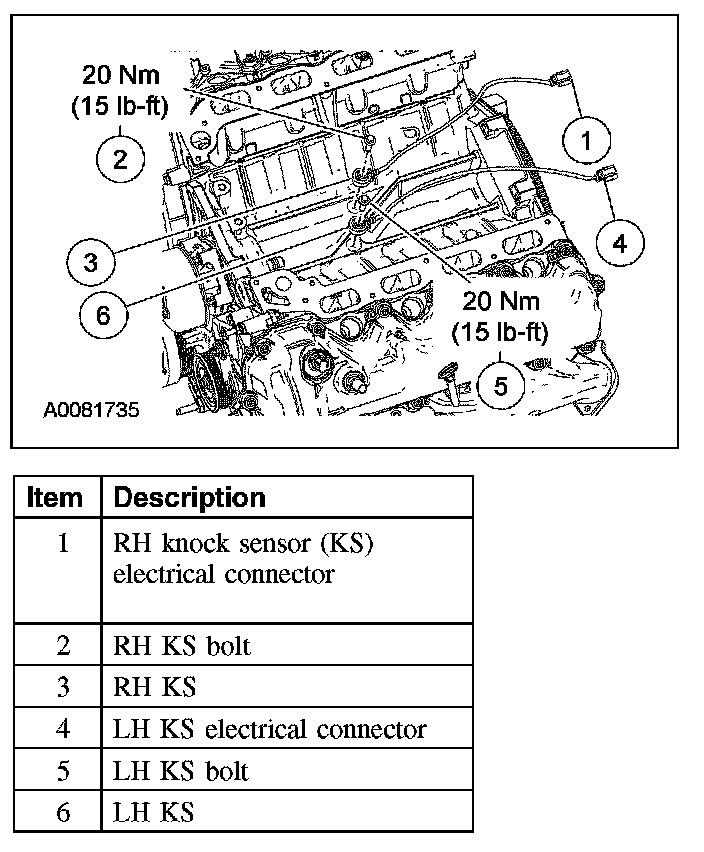 20 Nm
(15 lb-ft)
2

1

4

3

6

20 Nm
(15 lb-ft)
5

A0081735

| Item | Description |
|---|---|
| 1 | RH knock sensor (KS) electrical connector |
| 2 | RH KS bolt |
| 3 | RH KS |
| 4 | LH KS electrical connector |
| 5 | LH KS bolt |
| 6 | LH KS |