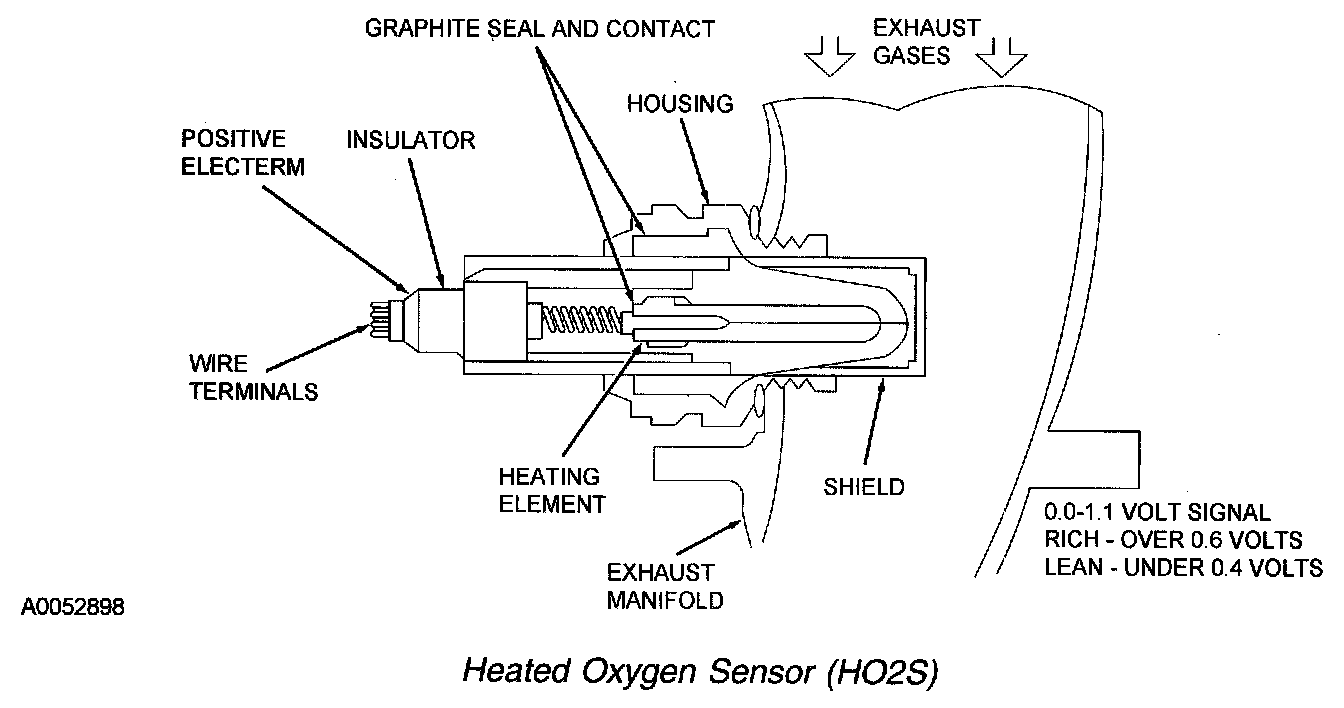 GRAPHITE SEAL AND CONTACT

EXHAUST GASES

HOUSING

POSITIVE ELECTERM

INSULATOR

WIRE TERMINALS

HEATING ELEMENT

SHIELD

EXHAUST MANIFOLD

0.0-1.1 VOLT SIGNAL
RICH - OVER 0.6 VOLTS
LEAN - UNDER 0.4 VOLTS

A0052898

Heated Oxygen Sensor (HO2S)