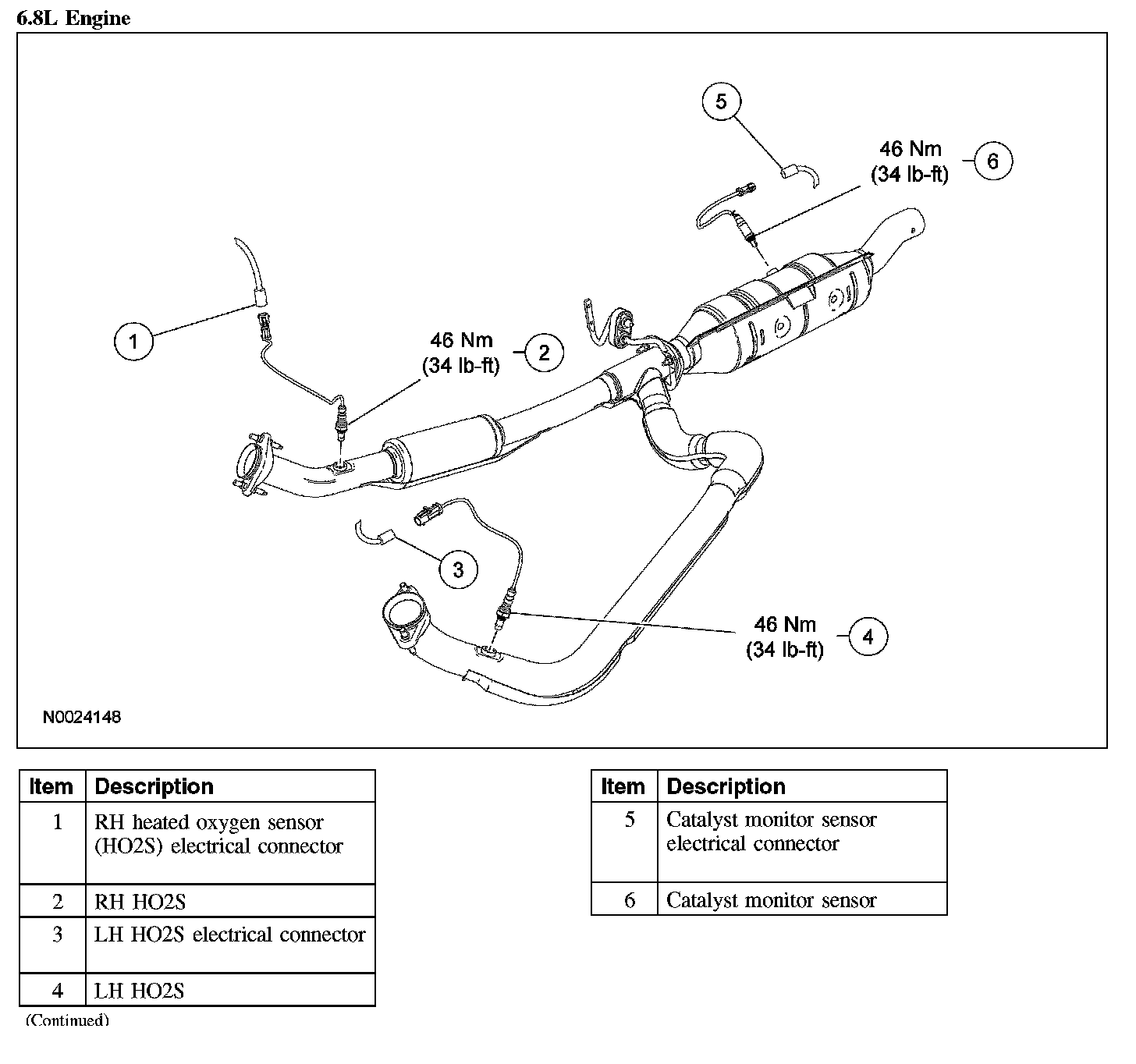 6.8L Engine

5

46 Nm
(34 lb-ft)

6

1

46 Nm
(34 lb-ft)

2

3

46 Nm
(34 lb-ft)

4

N0024148

| Item | Description |
|---|---|
| 1 | RH heated oxygen sensor (HO2S) electrical connector |
| 2 | RH HO2S |
| 3 | LH HO2S electrical connector |
| 4 | LH HO2S |

(Continued)

| Item | Description |
|---|---|
| 5 | Catalyst monitor sensor electrical connector |
| 6 | Catalyst monitor sensor |