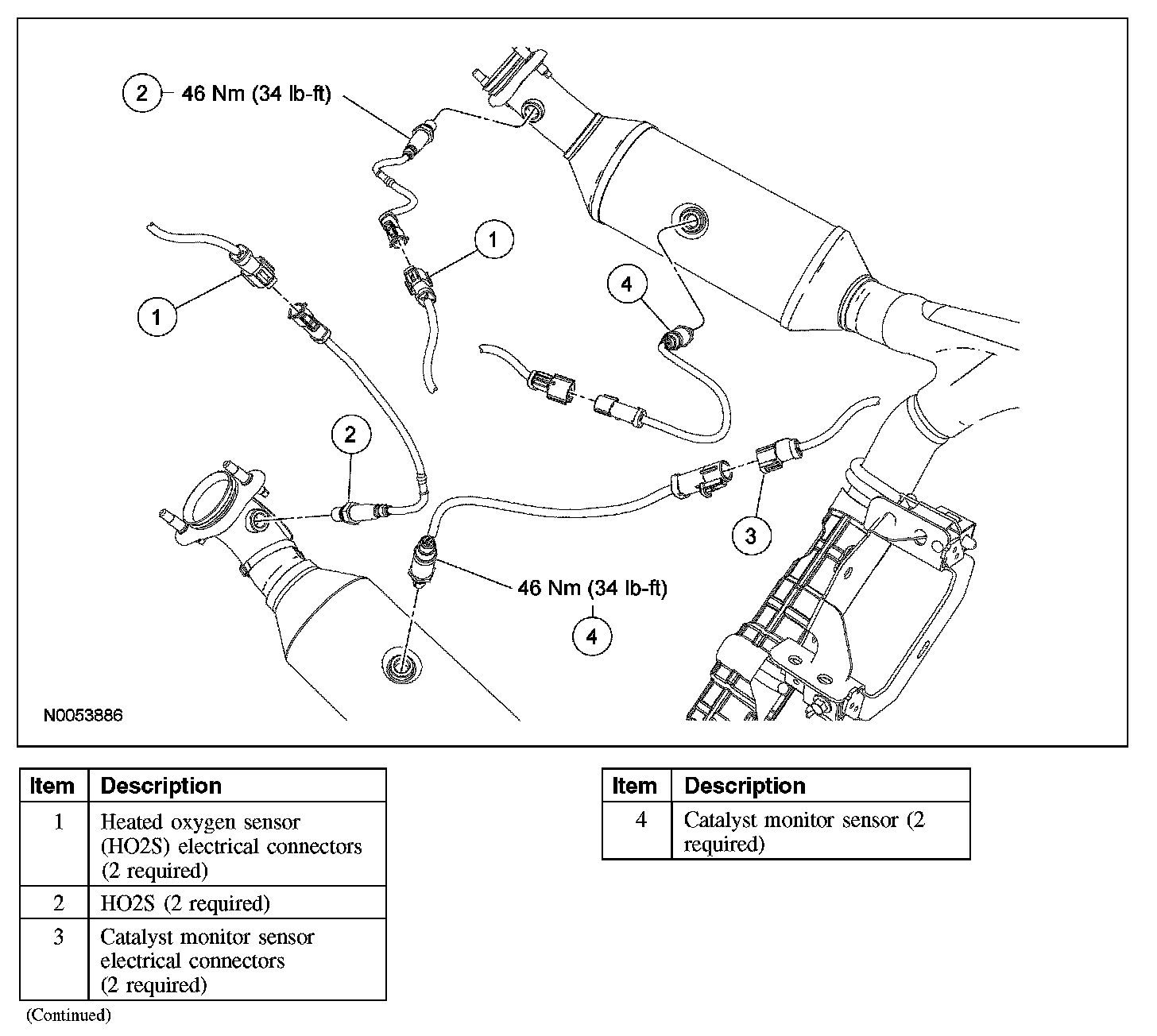 2 46 Nm (34 lb-ft)

1

1

4

2

3

46 Nm (34 lb-ft)

4

N0053886

| Item | Description |
|---|---|
| 1 | Heated oxygen sensor (HO2S) electrical connectors (2 required) |
| 2 | HO2S (2 required) |
| 3 | Catalyst monitor sensor electrical connectors (2 required) |

(Continued)

| Item | Description |
|---|---|
| 4 | Catalyst monitor sensor (2 required) |