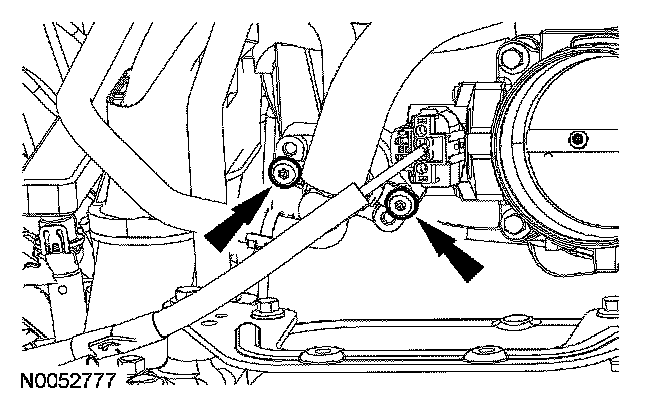 N0052777