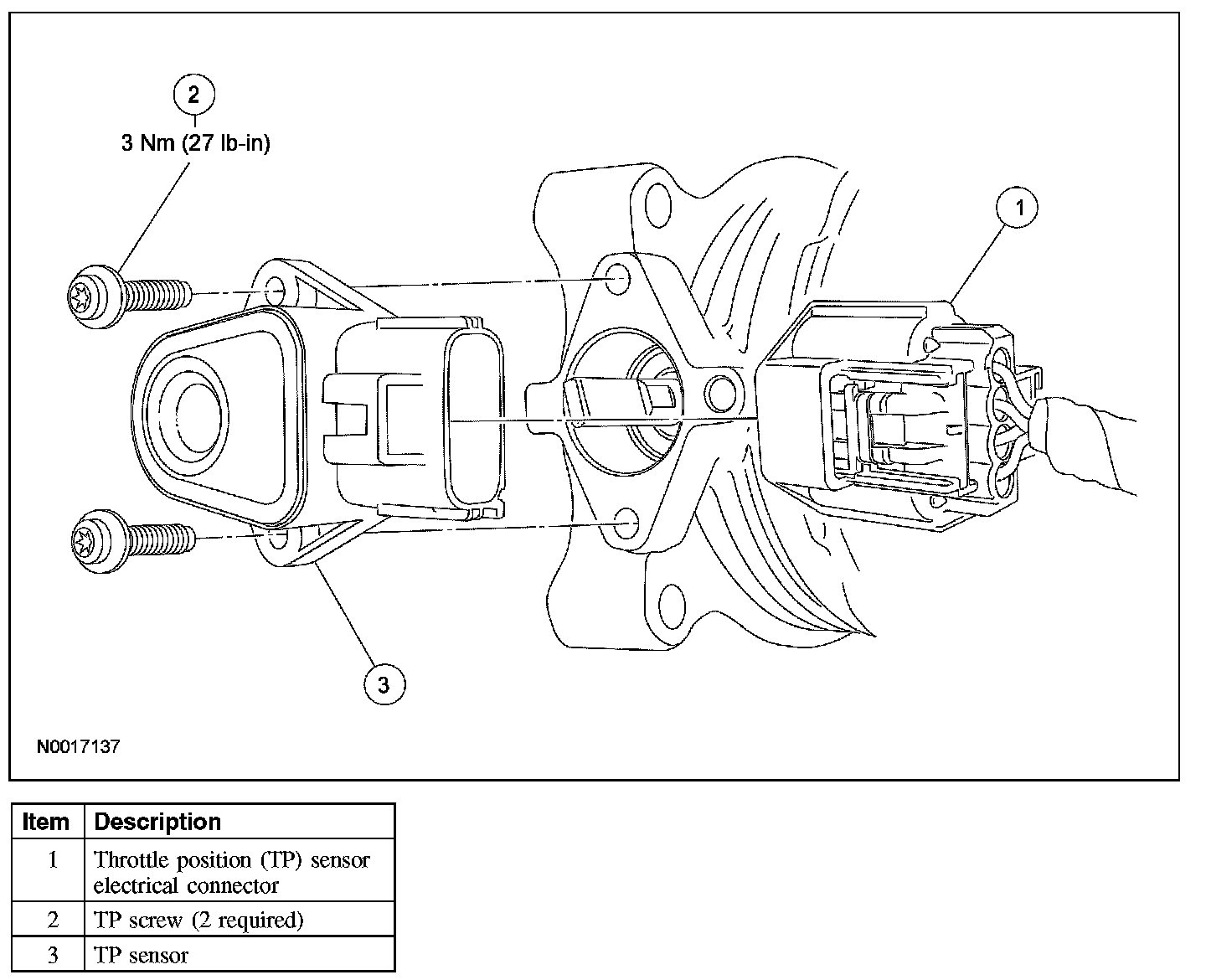 2
3 Nm (27 lb-in)

1

3

N0017137

| Item | Description |
|---|---|
| 1 | Throttle position (TP) sensor electrical connector |
| 2 | TP screw (2 required) |
| 3 | TP sensor |