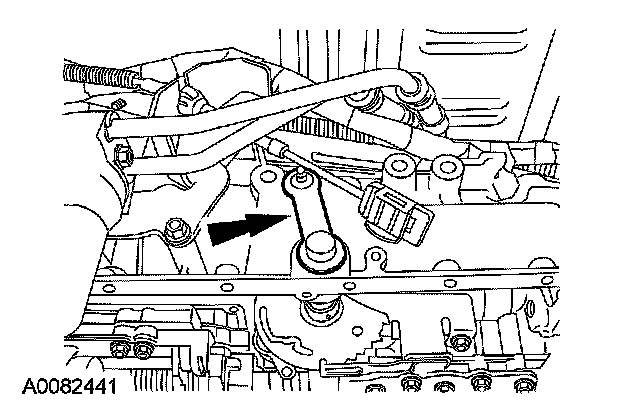 A0082441