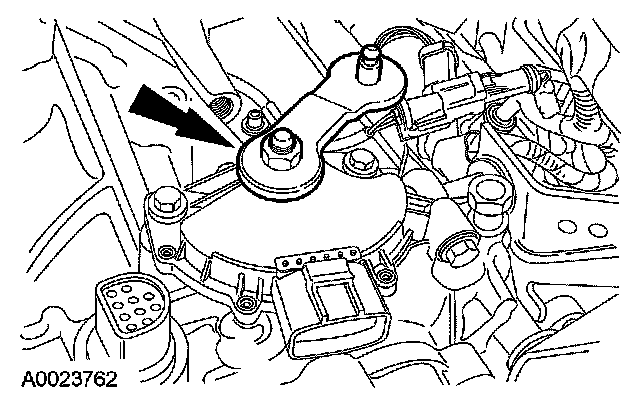 A0023762